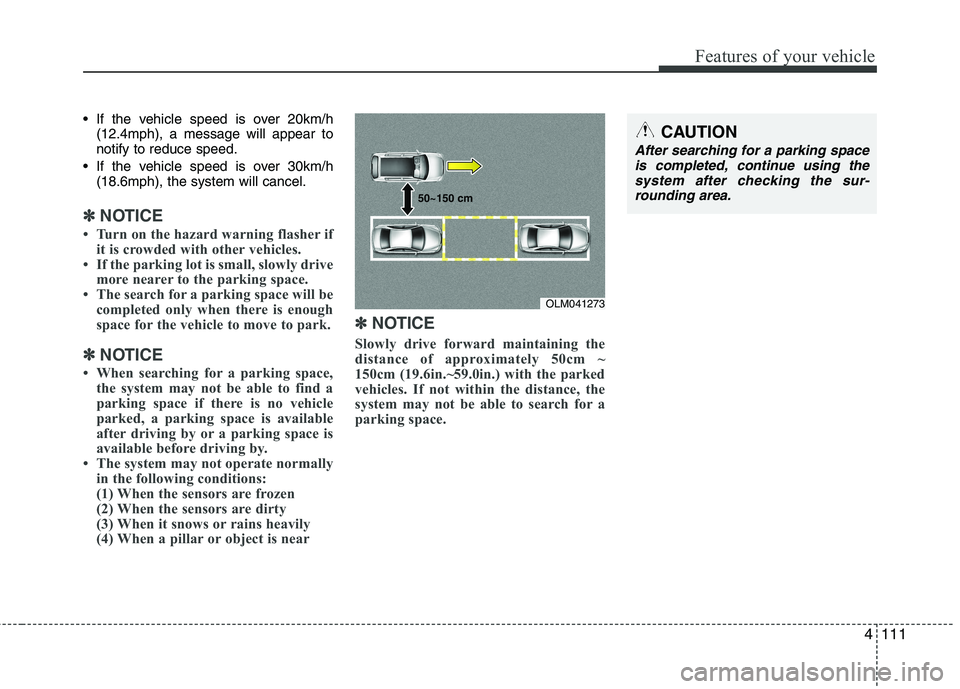 Features of your vehicle

• If the vehicle speed is over 20km/h (12.4mph), a message will appear to notify to reduce speed.
• If the vehicle speed is over 30km/h (18.6mph), the system will cancel.

✽ NOTICE
• Turn on the hazard warning flasher if it is crowded with other vehicles.
• If the parking lot is small, slowly drive more nearer to the parking space.
• The search for a parking space will be completed only when there is enough space for the vehicle to move to park.

✽ NOTICE
• When searching for a parking space, the system may not be able to find a parking space if there is no vehicle parked, a parking space is available after driving by or a parking space is available before driving by.
• The system may not operate normally in the following conditions:
(1) When the sensors are frozen
(2) When the sensors are dirty
(3) When it snows or rains heavily
(4) When a pillar or object is near

50~150 cm

OLM041273

✽ NOTICE
Slowly drive forward maintaining the distance of approximately 50cm ~ 150cm (19.6in.~59.0in.) with the parked vehicles. If not within the distance, the system may not be able to search for a parking space.

CAUTION
After searching for a parking space is completed, continue using the system after checking the surrounding area.

4 111

carmanualsonline.info