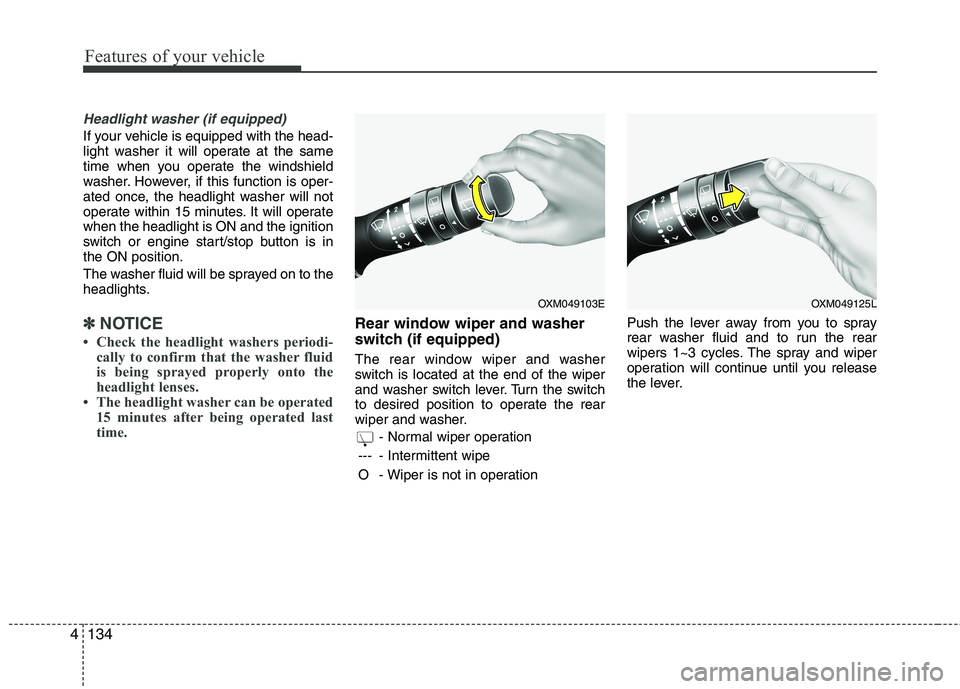 Features of your vehicle

Headlight washer (if equipped)

If your vehicle is equipped with the headlight washer it will operate at the same time when you operate the windshield washer. However, if this function is operated once, the headlight washer will not operate within 15 minutes. It will operate when the headlight is ON and the ignition switch or engine start/stop button is in the ON position.

The washer fluid will be sprayed on to the headlights.

✽ NOTICE

• Check the headlight washers periodically to confirm that the washer fluid is being sprayed properly onto the headlight lenses.
• The headlight washer can be operated 15 minutes after being operated last time.

OXM049103E

Rear window wiper and washer switch (if equipped)

The rear window wiper and washer switch is located at the end of the wiper and washer switch lever. Turn the switch to desired position to operate the rear wiper and washer.

- Normal wiper operation
--- - Intermittent wipe
O - Wiper is not in operation

OXM049125L

Push the lever away from you to spray rear washer fluid and to run the rear wipers 1~3 cycles. The spray and wiper operation will continue until you release the lever.

4 134

carmanualsonline.info