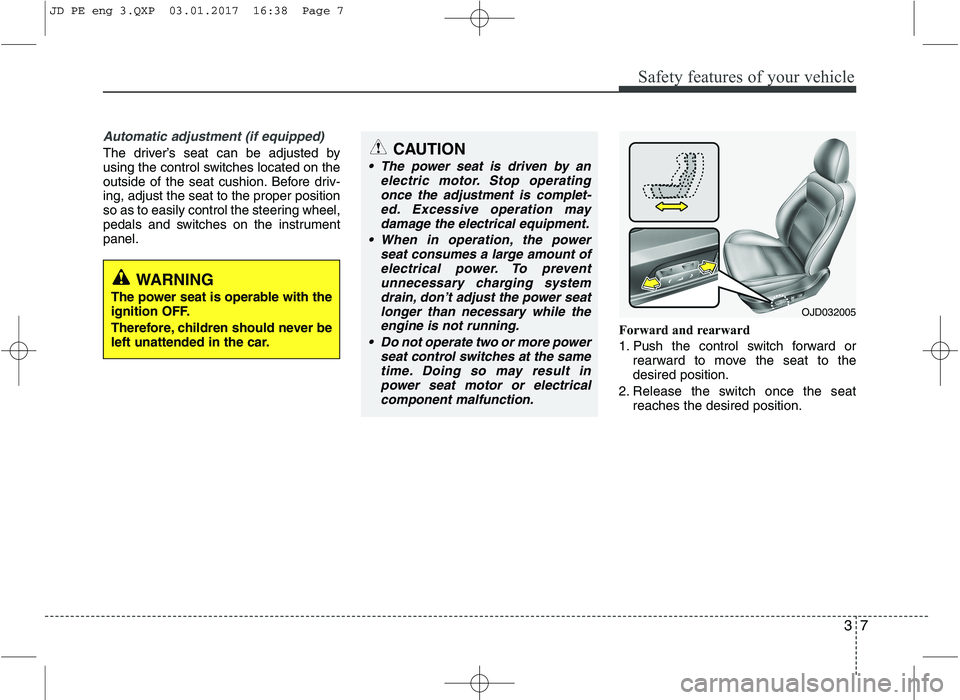 JD PE eng 3.QXP 03.01.2017 16:38 Page 7

Safety features of your vehicle

Automatic adjustment (if equipped)

The driver's seat can be adjusted by using the control switches located on the outside of the seat cushion. Before driving, adjust the seat to the proper position so as to easily control the steering wheel, pedals and switches on the instrument panel.

WARNING

The power seat is operable with the ignition OFF.

Therefore, children should never be left unattended in the car.

CAUTION

• The power seat is driven by an electric motor. Stop operating once the adjustment is completed. Excessive operation may damage the electrical equipment.

• When in operation, the power seat consumes a large amount of electrical power. To prevent unnecessary charging system drain, don't adjust the power seat longer than necessary while the engine is not running.

• Do not operate two or more power seat control switches at the same time. Doing so may result in power seat motor or electrical component malfunction.

OJD032005

Forward and rearward

1. Push the control switch forward or rearward to move the seat to the desired position.

2. Release the switch once the seat reaches the desired position.

3 7

carmanualsonline.info