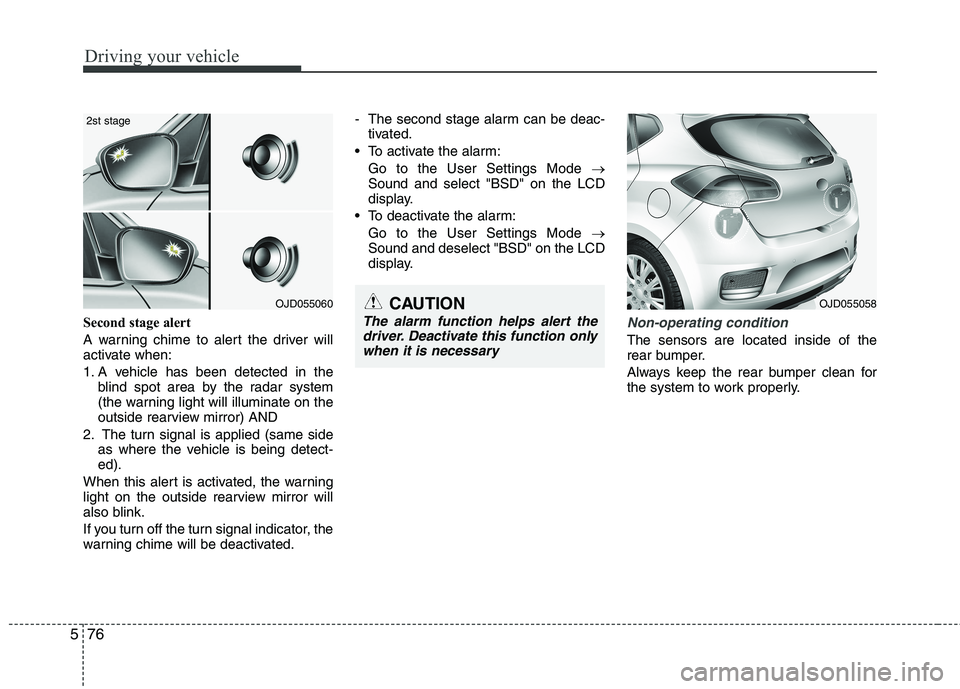 Driving your vehicle

2st stage

OJD055060

Second stage alert

A warning chime to alert the driver will activate when:

1. A vehicle has been detected in the blind spot area by the radar system (the warning light will illuminate on the outside rearview mirror) AND

2. The turn signal is applied (same side as where the vehicle is being detected).

When this alert is activated, the warning light on the outside rearview mirror will also blink.

If you turn off the turn signal indicator, the warning chime will be deactivated.

- The second stage alarm can be deactivated.

• To activate the alarm:
Go to the User Settings Mode → Sound and select "BSD" on the LCD display.

• To deactivate the alarm:
Go to the User Settings Mode → Sound and deselect "BSD" on the LCD display.

CAUTION

The alarm function helps alert the driver. Deactivate this function only when it is necessary

OJD055058

Non-operating condition

The sensors are located inside of the rear bumper.

Always keep the rear bumper clean for the system to work properly.

5 76

carmanualsonline.info