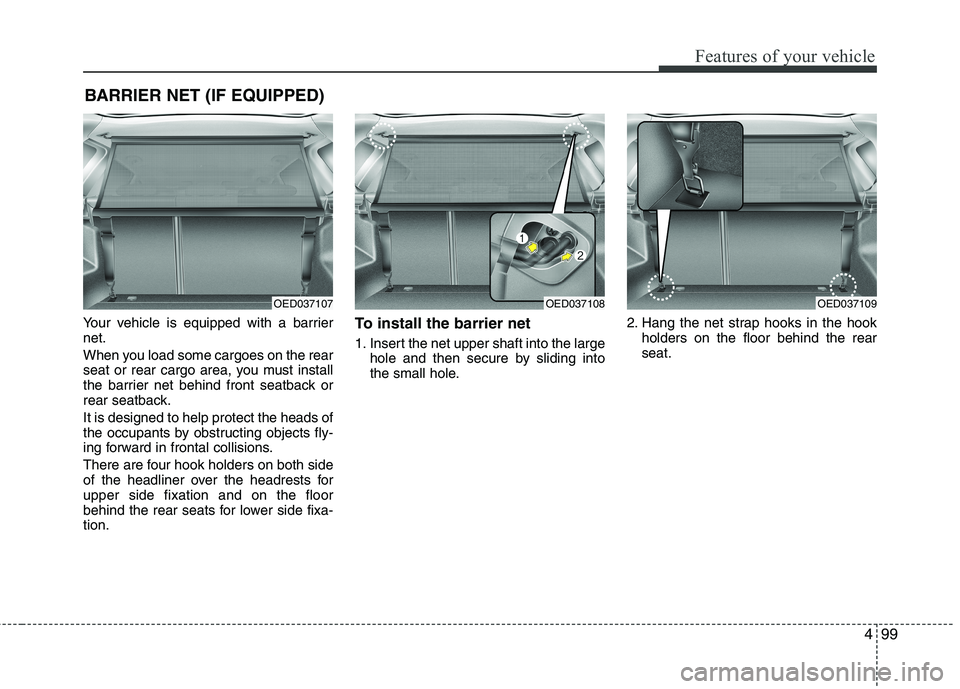 Features of your vehicle

BARRIER NET (IF EQUIPPED)

OED037107

Your vehicle is equipped with a barrier net.

When you load some cargoes on the rear seat or rear cargo area, you must install the barrier net behind front seatback or rear seatback.

It is designed to help protect the heads of the occupants by obstructing objects flying forward in frontal collisions.

There are four hook holders on both side of the headliner over the headrests for upper side fixation and on the floor behind the rear seats for lower side fixation.

1

2

OED037108

To install the barrier net

1. Insert the net upper shaft into the large hole and then secure by sliding into the small hole.

OED037109

2. Hang the net strap hooks in the hook holders on the floor behind the rear seat.

4 99

carmanualsonline.info