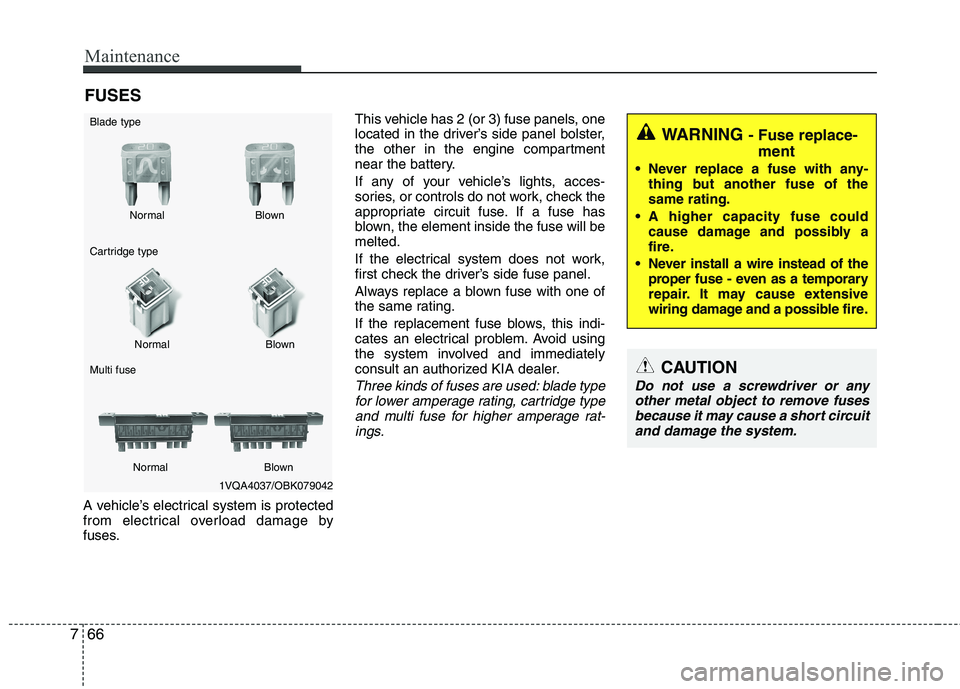 Maintenance

FUSES

Blade type

Normal

Blown

Cartridge type

Normal

Blown

Multi fuse

Normal

Blown

1VQA4037/OBK079042

A vehicle's electrical system is protected from electrical overload damage by fuses.

This vehicle has 2 (or 3) fuse panels, one located in the driver's side panel bolster, the other in the engine compartment near the battery.

If any of your vehicle's lights, accessories, or controls do not work, check the appropriate circuit fuse. If a fuse has blown, the element inside the fuse will be melted.

If the electrical system does not work, first check the driver's side fuse panel.

Always replace a blown fuse with one of the same rating.

If the replacement fuse blows, this indicates an electrical problem. Avoid using the system involved and immediately consult an authorized KIA dealer.

Three kinds of fuses are used: blade type for lower amperage rating, cartridge type and multi fuse for higher amperage ratings.

WARNING - Fuse replacement

• Never replace a fuse with anything but another fuse of the same rating.
• A higher capacity fuse could cause damage and possibly a fire.
• Never install a wire instead of the proper fuse - even as a temporary repair. It may cause extensive wiring damage and a possible fire.

CAUTION

Do not use a screwdriver or any other metal object to remove fuses because it may cause a short circuit and damage the system.

7 66

carmanualsonline.info