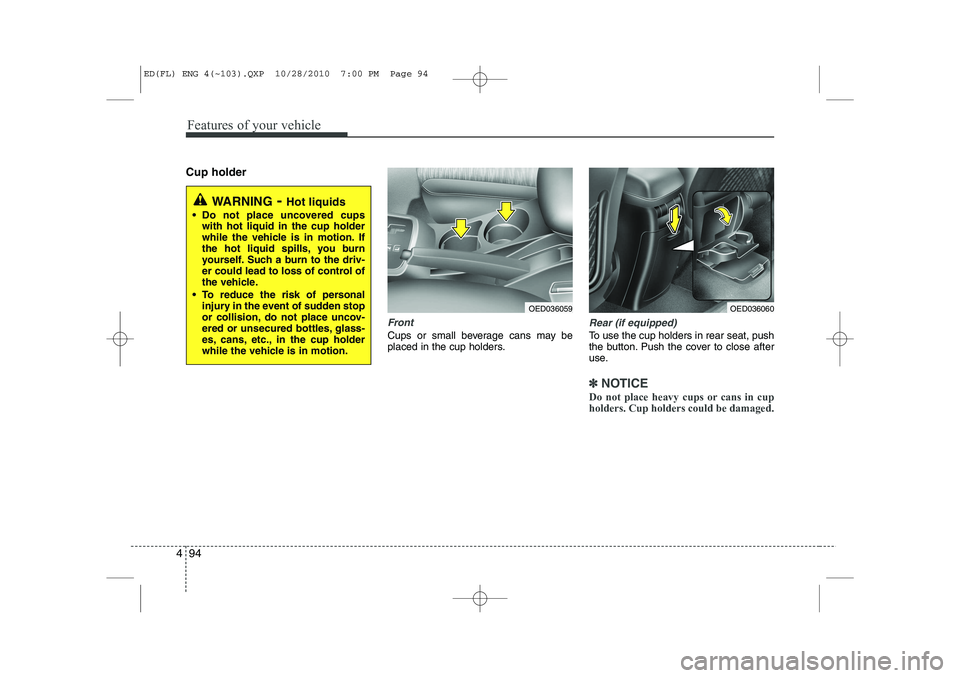 ED(FL) ENG 4(~103).QXP 10/28/2010 7:00 PM Page 94

Features of your vehicle

Cup holder

WARNING - Hot liquids

• Do not place uncovered cups with hot liquid in the cup holder while the vehicle is in motion. If the hot liquid spills, you burn yourself. Such a burn to the driver could lead to loss of control of the vehicle.
• To reduce the risk of personal injury in the event of sudden stop or collision, do not place uncovered or unsecured bottles, glasses, cans, etc., in the cup holder while the vehicle is in motion.

OED036059

Front
Cups or small beverage cans may be placed in the cup holders.

OED036060

Rear (if equipped)
To use the cup holders in rear seat, push the button. Push the cover to close after use.

✽ NOTICE
Do not place heavy cups or cans in cup holders. Cup holders could be damaged.

4 94

carmanualsonline.info