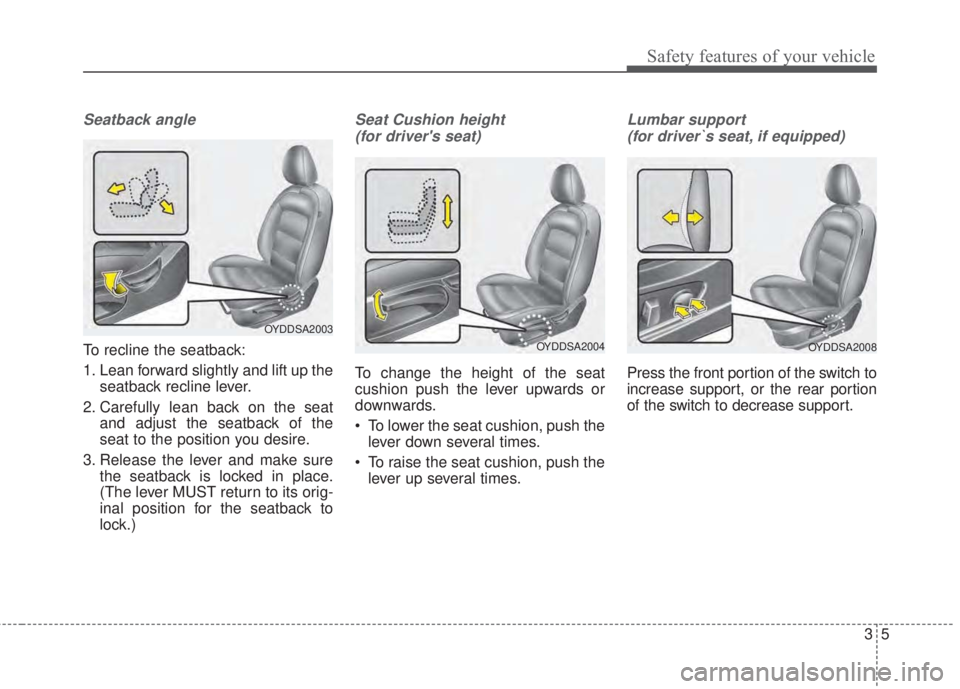 Safety features of your vehicle

Seatback angle

OYDDSA2003

To recline the seatback:

1. Lean forward slightly and lift up the seatback recline lever.

2. Carefully lean back on the seat and adjust the seatback of the seat to the position you desire.

3. Release the lever and make sure the seatback is locked in place. (The lever MUST return to its original position for the seatback to lock.)

Seat Cushion height
(for driver's seat)

OYDDSA2004

To change the height of the seat cushion push the lever upwards or downwards.

• To lower the seat cushion, push the lever down several times.

• To raise the seat cushion, push the lever up several times.

Lumbar support
(for driver`s seat, if equipped)

OYDDSA2008

Press the front portion of the switch to increase support, or the rear portion of the switch to decrease support.

3 5

carmanualsonline.info