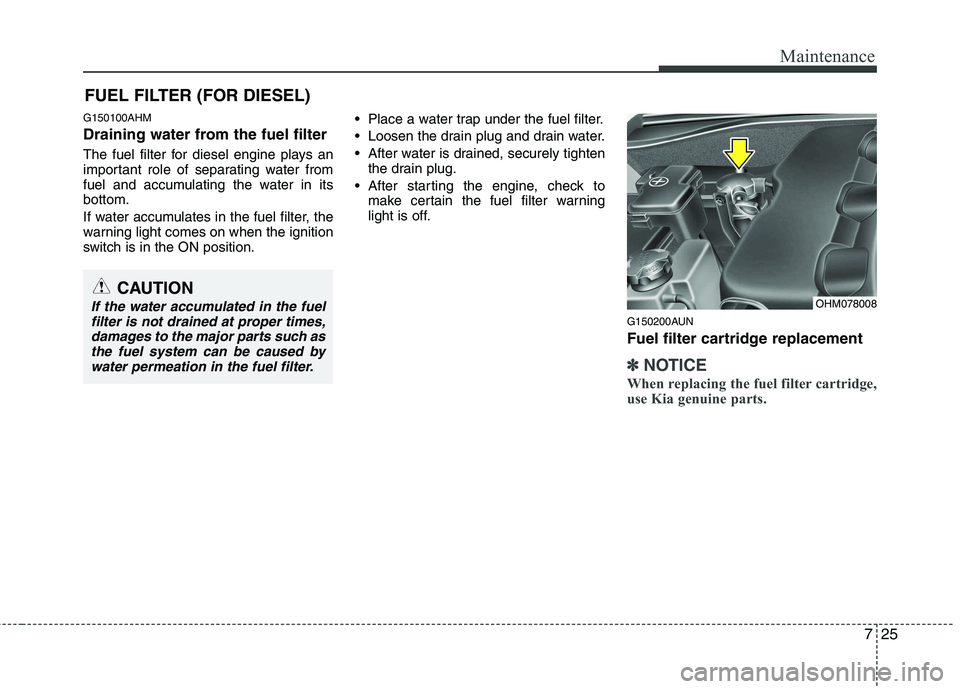 Maintenance

FUEL FILTER (FOR DIESEL)

G150100AHM

Draining water from the fuel filter

The fuel filter for diesel engine plays an important role of separating water from fuel and accumulating the water in its bottom.

If water accumulates in the fuel filter, the warning light comes on when the ignition switch is in the ON position.

CAUTION

If the water accumulated in the fuel filter is not drained at proper times, damages to the major parts such as the fuel system can be caused by water permeation in the fuel filter.

• Place a water trap under the fuel filter.
• Loosen the drain plug and drain water.
• After water is drained, securely tighten the drain plug.
• After starting the engine, check to make certain the fuel filter warning light is off.

OHM078008

G150200AUN

Fuel filter cartridge replacement

✽ NOTICE

When replacing the fuel filter cartridge, use Kia genuine parts.

7 25

carmanualsonline.info