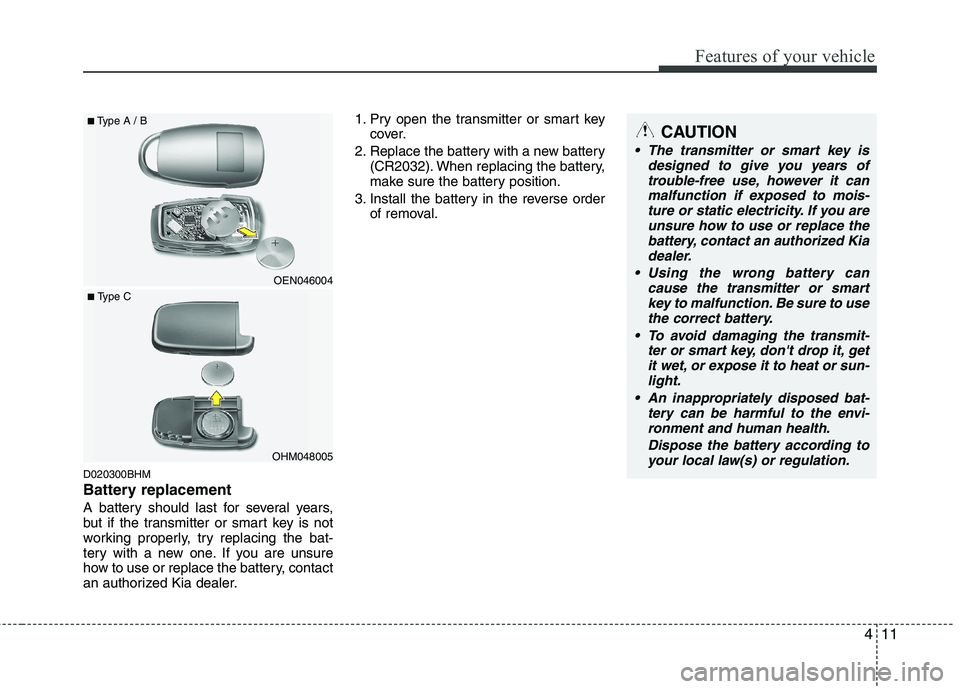 Features of your vehicle

■ Type A / B

OEN046004

■ Type C

OHM048005

D020300BHM

Battery replacement

A battery should last for several years, but if the transmitter or smart key is not working properly, try replacing the battery with a new one. If you are unsure how to use or replace the battery, contact an authorized Kia dealer.

1. Pry open the transmitter or smart key cover.

2. Replace the battery with a new battery (CR2032). When replacing the battery, make sure the battery position.

3. Install the battery in the reverse order of removal.

CAUTION

• The transmitter or smart key is designed to give you years of trouble-free use, however it can malfunction if exposed to moisture or static electricity. If you are unsure how to use or replace the battery, contact an authorized Kia dealer.

• Using the wrong battery can cause the transmitter or smart key to malfunction. Be sure to use the correct battery.

• To avoid damaging the transmitter or smart key, don't drop it, get it wet, or expose it to heat or sunlight.

• An inappropriately disposed battery can be harmful to the environment and human health.

Dispose the battery according to your local law(s) or regulation.

4 11

carmanualsonline.info