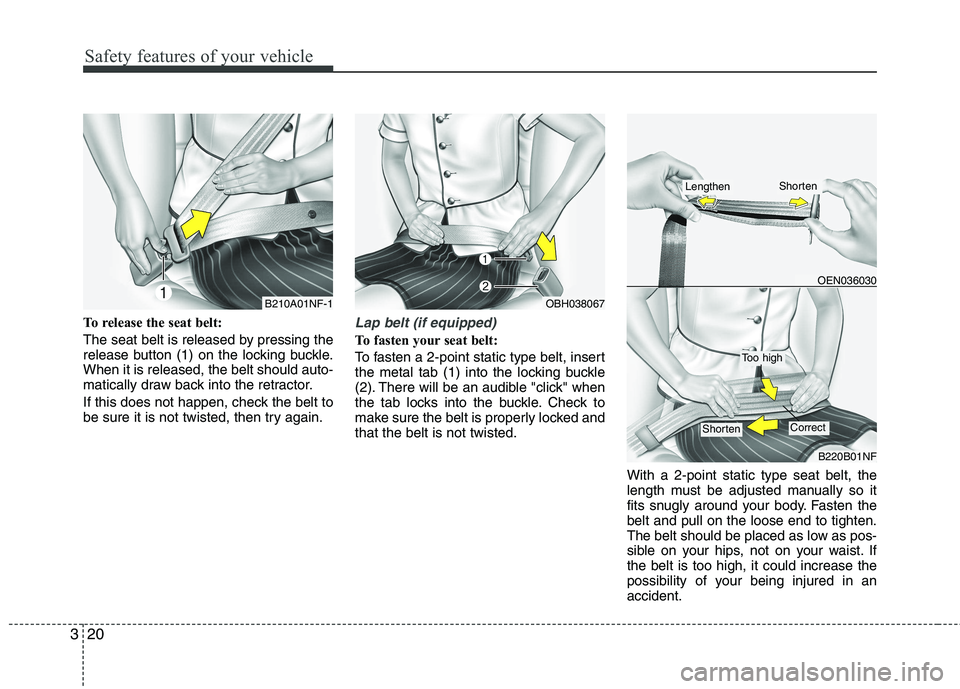 Safety features of your vehicle

1

B210A01NF-1

To release the seat belt:

The seat belt is released by pressing the release button (1) on the locking buckle. When it is released, the belt should automatically draw back into the retractor.

If this does not happen, check the belt to be sure it is not twisted, then try again.

1

2

OBH038067

Lap belt (if equipped)

To fasten your seat belt:

To fasten a 2-point static type belt, insert the metal tab (1) into the locking buckle (2). There will be an audible "click" when the tab locks into the buckle. Check to make sure the belt is properly locked and that the belt is not twisted.

Lengthen

Shorten

OEN036030

Too high

Shorten

Correct

B220B01NF

With a 2-point static type seat belt, the length must be adjusted manually so it fits snugly around your body. Fasten the belt and pull on the loose end to tighten. The belt should be placed as low as possible on your hips, not on your waist. If the belt is too high, it could increase the possibility of your being injured in an accident.

3 20

carmanualsonline.info