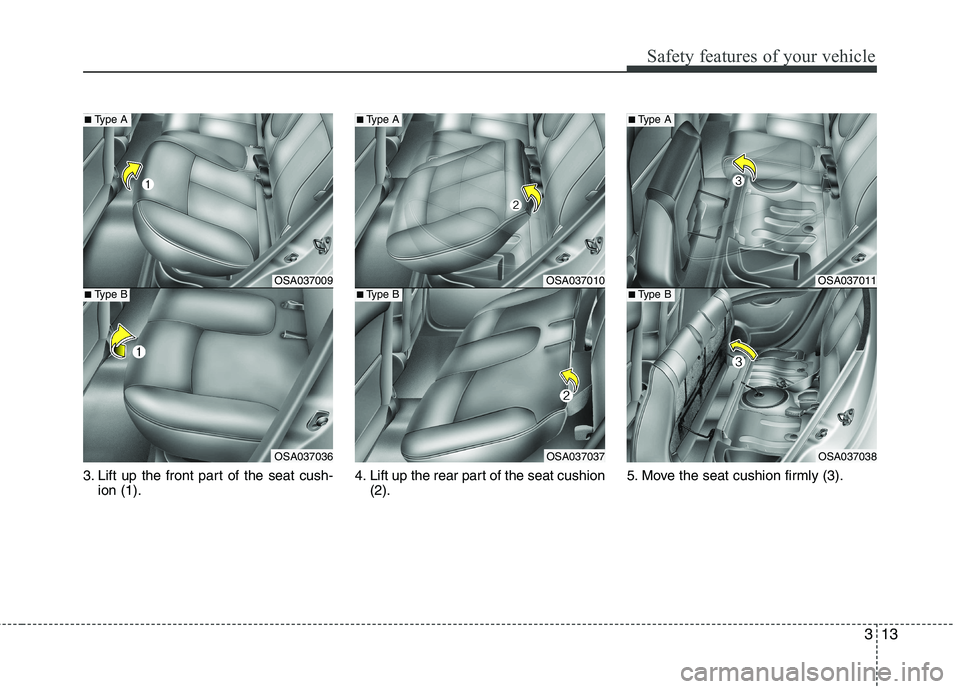 Safety features of your vehicle

■ Type A

1

OSA037009

■ Type B

1

OSA037036

3. Lift up the front part of the seat cushion (1).

■ Type A

2

OSA037010

■ Type B

2

OSA037037

4. Lift up the rear part of the seat cushion (2).

■ Type A

3

OSA037011

■ Type B

3

OSA037038

5. Move the seat cushion firmly (3).

3 13

carmanualsonline.info