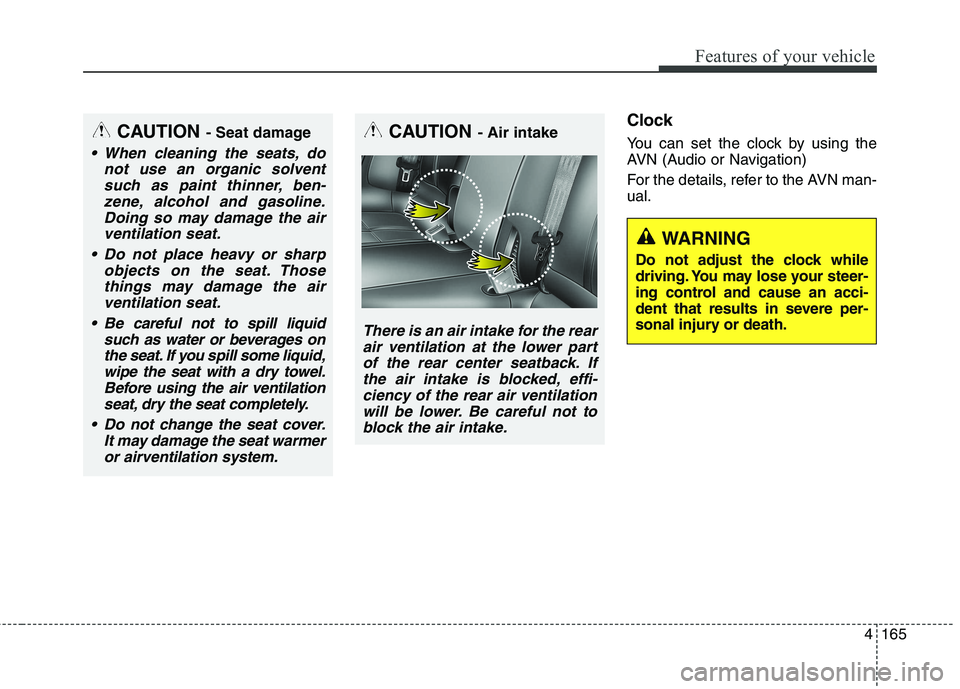 Features of your vehicle

CAUTION - Seat damage

• When cleaning the seats, do not use an organic solvent such as paint thinner, benzene, alcohol and gasoline. Doing so may damage the air ventilation seat.

• Do not place heavy or sharp objects on the seat. Those things may damage the air ventilation seat.

• Be careful not to spill liquid such as water or beverages on the seat. If you spill some liquid, wipe the seat with a dry towel. Before using the air ventilation seat, dry the seat completely.

• Do not change the seat cover. It may damage the seat warmer or airventilation system.

CAUTION - Air intake

There is an air intake for the rear air ventilation at the lower part of the rear center seatback. If the air intake is blocked, efficiency of the rear air ventilation will be lower. Be careful not to block the air intake.

Clock

You can set the clock by using the AVN (Audio or Navigation)

For the details, refer to the AVN manual.

WARNING

Do not adjust the clock while driving. You may lose your steering control and cause an accident that results in severe personal injury or death.

4 165

carmanualsonline.info