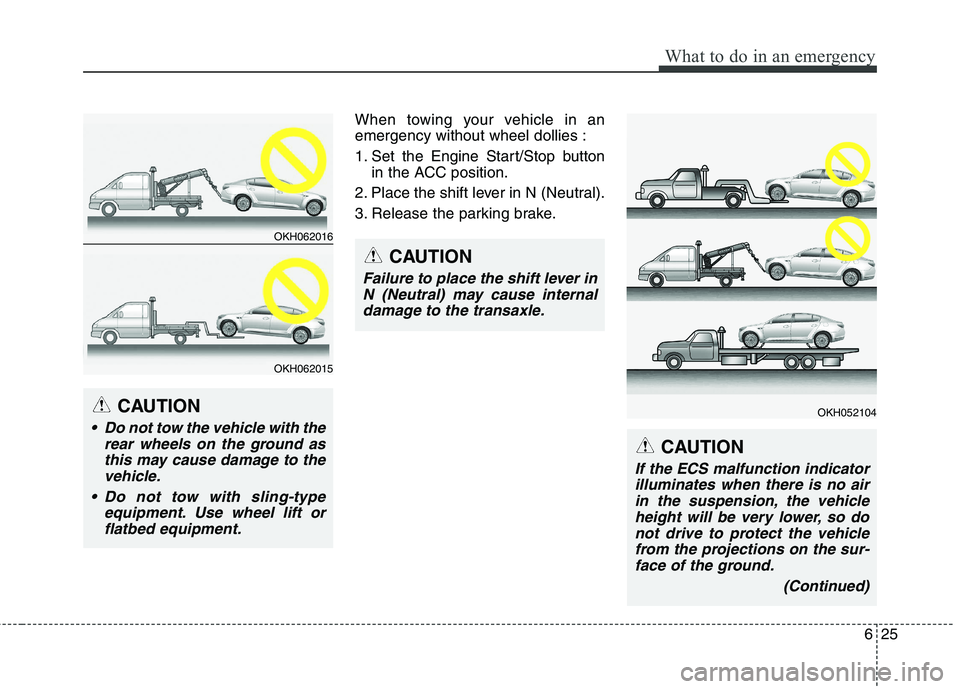 What to do in an emergency

OKH062016

OKH062015

CAUTION

• Do not tow the vehicle with the rear wheels on the ground as this may cause damage to the vehicle.

• Do not tow with sling-type equipment. Use wheel lift or flatbed equipment.

When towing your vehicle in an emergency without wheel dollies :

1. Set the Engine Start/Stop button in the ACC position.

2. Place the shift lever in N (Neutral).

3. Release the parking brake.

CAUTION

Failure to place the shift lever in N (Neutral) may cause internal damage to the transaxle.

OKH052104

CAUTION

If the ECS malfunction indicator illuminates when there is no air in the suspension, the vehicle height will be very lower, so do not drive to protect the vehicle from the projections on the surface of the ground.

(Continued)

6 25

carmanualsonline.info