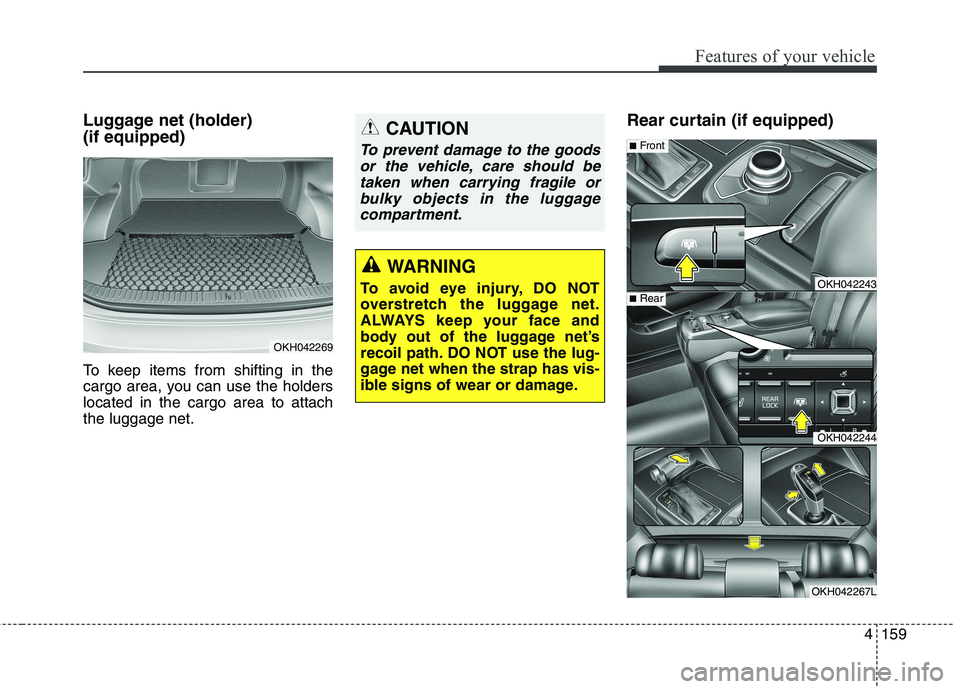 Features of your vehicle

Luggage net (holder) (if equipped)

OKH042269

To keep items from shifting in the cargo area, you can use the holders located in the cargo area to attach the luggage net.

CAUTION

To prevent damage to the goods or the vehicle, care should be taken when carrying fragile or bulky objects in the luggage compartment.

WARNING

To avoid eye injury, DO NOT overstretch the luggage net. ALWAYS keep your face and body out of the luggage net's recoil path. DO NOT use the luggage net when the strap has visible signs of wear or damage.

Rear curtain (if equipped)

■ Front

OKH042243

■ Rear

REAR LOCK

OKH042244

OKH042267L

4 159

carmanualsonline.info