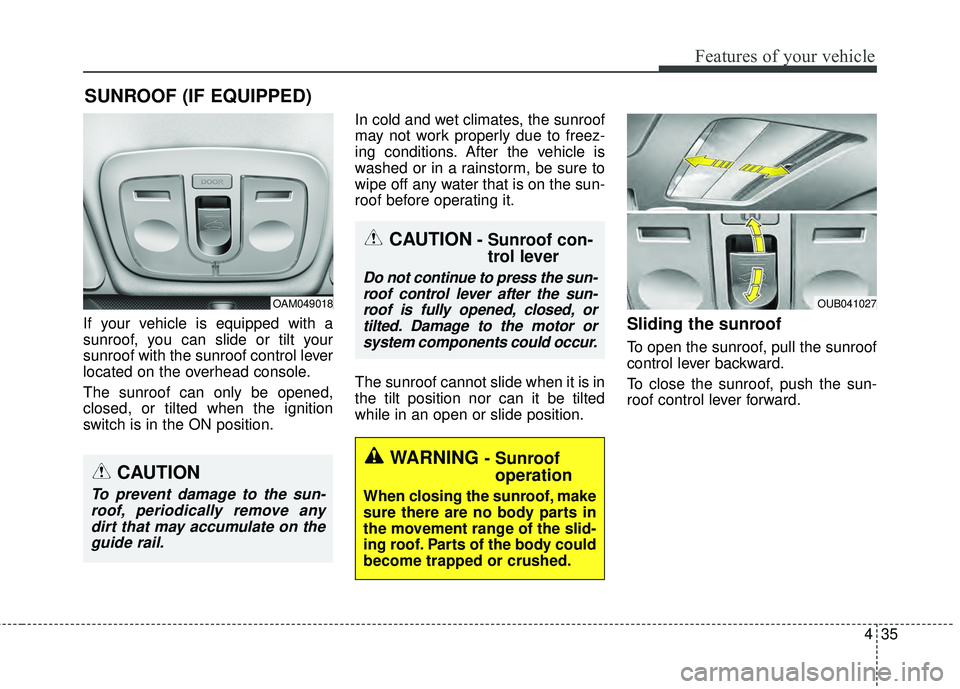 Features of your vehicle

SUNROOF (IF EQUIPPED)

DOOR

OAM049018

If your vehicle is equipped with a sunroof, you can slide or tilt your sunroof with the sunroof control lever located on the overhead console.

The sunroof can only be opened, closed, or tilted when the ignition switch is in the ON position.

CAUTION

To prevent damage to the sunroof, periodically remove any dirt that may accumulate on the guide rail.

In cold and wet climates, the sunroof may not work properly due to freezing conditions. After the vehicle is washed or in a rainstorm, be sure to wipe off any water that is on the sunroof before operating it.

CAUTION - Sunroof control lever

Do not continue to press the sunroof control lever after the sunroof is fully opened, closed, or tilted. Damage to the motor or system components could occur.

The sunroof cannot slide when it is in the tilt position nor can it be tilted while in an open or slide position.

WARNING - Sunroof operation

When closing the sunroof, make sure there are no body parts in the movement range of the sliding roof. Parts of the body could become trapped or crushed.

OUB041027

Sliding the sunroof

To open the sunroof, pull the sunroof control lever backward.

To close the sunroof, push the sunroof control lever forward.

4 35

carmanualsonline.info