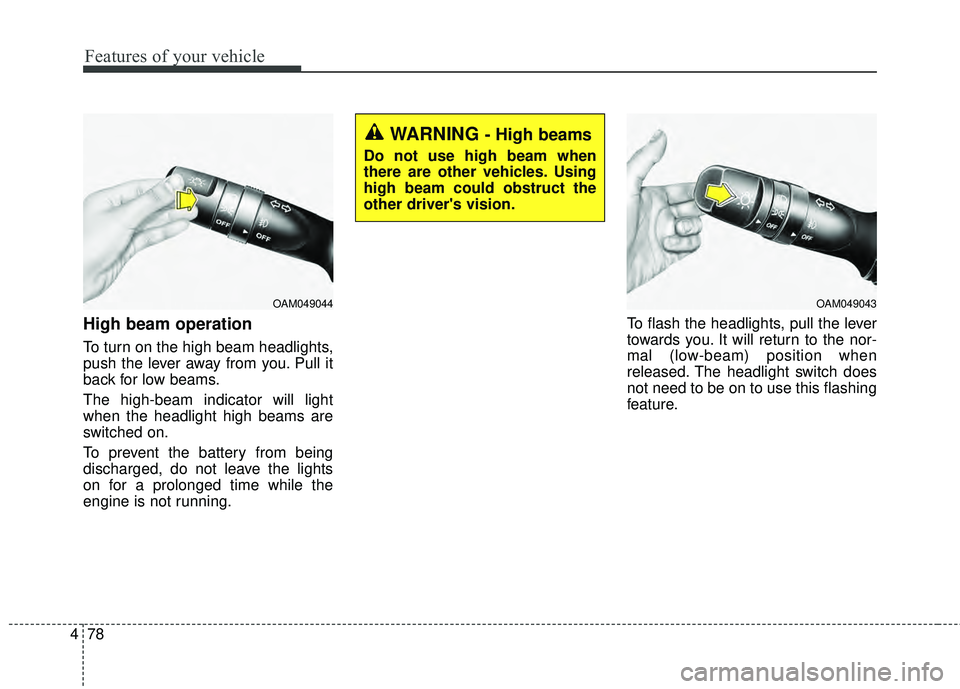 Features of your vehicle

OFF

OFF

OAM049044

High beam operation

To turn on the high beam headlights, push the lever away from you. Pull it back for low beams.

The high-beam indicator will light when the headlight high beams are switched on.

To prevent the battery from being discharged, do not leave the lights on for a prolonged time while the engine is not running.

WARNING - High beams

Do not use high beam when there are other vehicles. Using high beam could obstruct the other driver's vision.

OFF

OFF

OAM049043

To flash the headlights, pull the lever towards you. It will return to the normal (low-beam) position when released. The headlight switch does not need to be on to use this flashing feature.

4 78

carmanualsonline.info