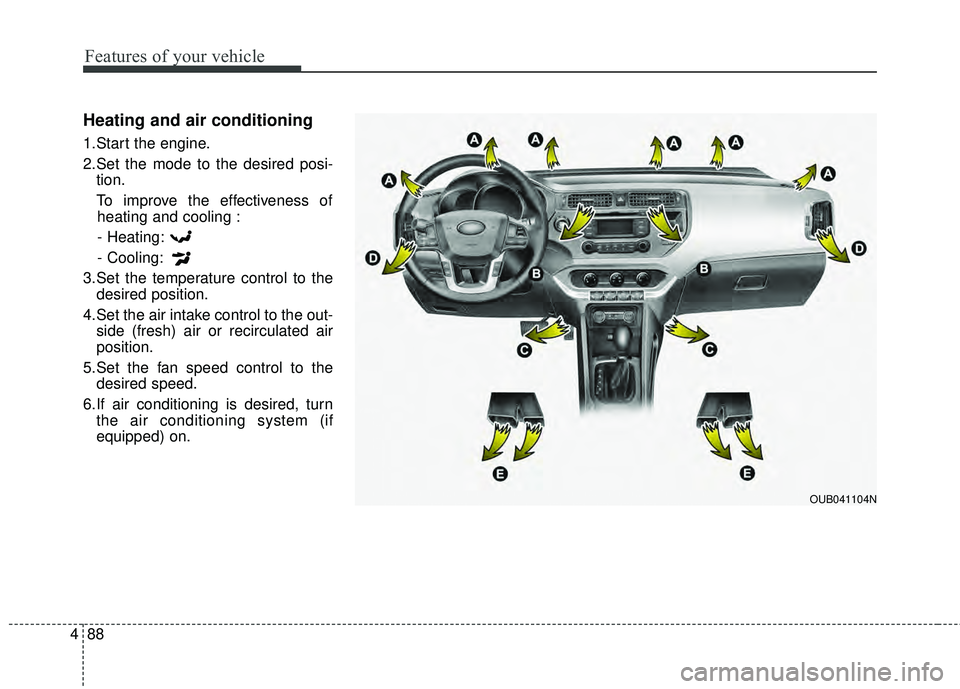 Features of your vehicle

Heating and air conditioning

1.Start the engine.

2.Set the mode to the desired position.

To improve the effectiveness of heating and cooling :

- Heating:

- Cooling:

3.Set the temperature control to the desired position.

4.Set the air intake control to the outside (fresh) air or recirculated air position.

5.Set the fan speed control to the desired speed.

6.If air conditioning is desired, turn the air conditioning system (if equipped) on.

A A A A A A D D B B C C E E

OUB041104N

4 88

carmanualsonline.info