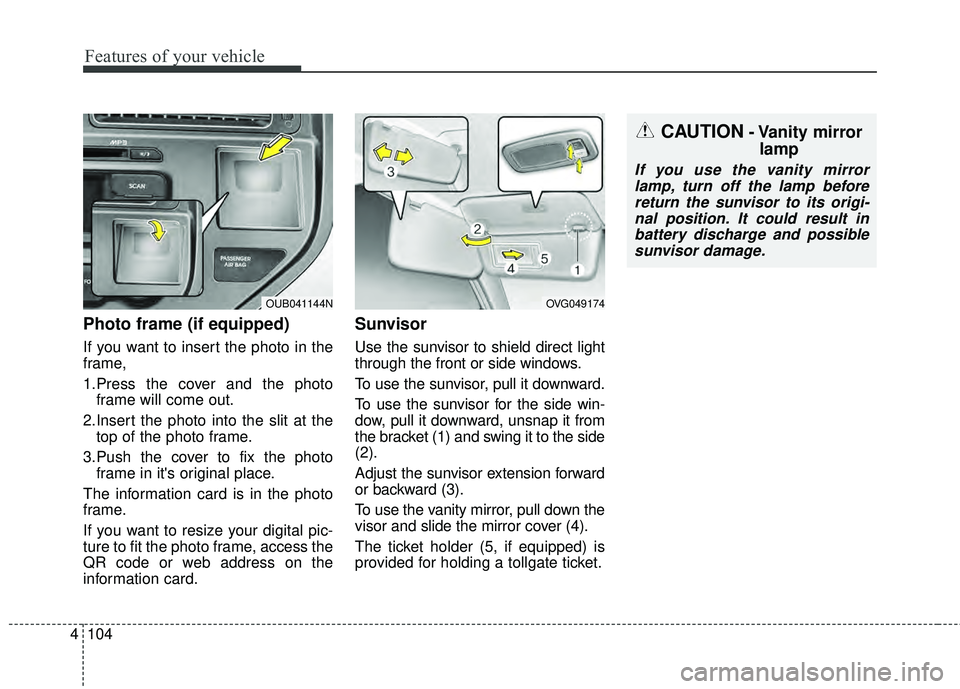 Features of your vehicle

SCAN

PASSENGER AIR BAG

OUB041144N

Photo frame (if equipped)

If you want to insert the photo in the frame,

1.Press the cover and the photo frame will come out.

2.Insert the photo into the slit at the top of the photo frame.

3.Push the cover to fix the photo frame in it's original place.

The information card is in the photo frame.

If you want to resize your digital picture to fit the photo frame, access the QR code or web address on the information card.

3

2

5

4

1

OVG049174

Sunvisor

Use the sunvisor to shield direct light through the front or side windows.

To use the sunvisor, pull it downward.

To use the sunvisor for the side window, pull it downward, unsnap it from the bracket (1) and swing it to the side (2).

Adjust the sunvisor extension forward or backward (3).

To use the vanity mirror, pull down the visor and slide the mirror cover (4).

The ticket holder (5, if equipped) is provided for holding a tollgate ticket.

CAUTION - Vanity mirror lamp

If you use the vanity mirror lamp, turn off the lamp before return the sunvisor to its original position. It could result in battery discharge and possible sunvisor damage.

4 104

carmanualsonline.info