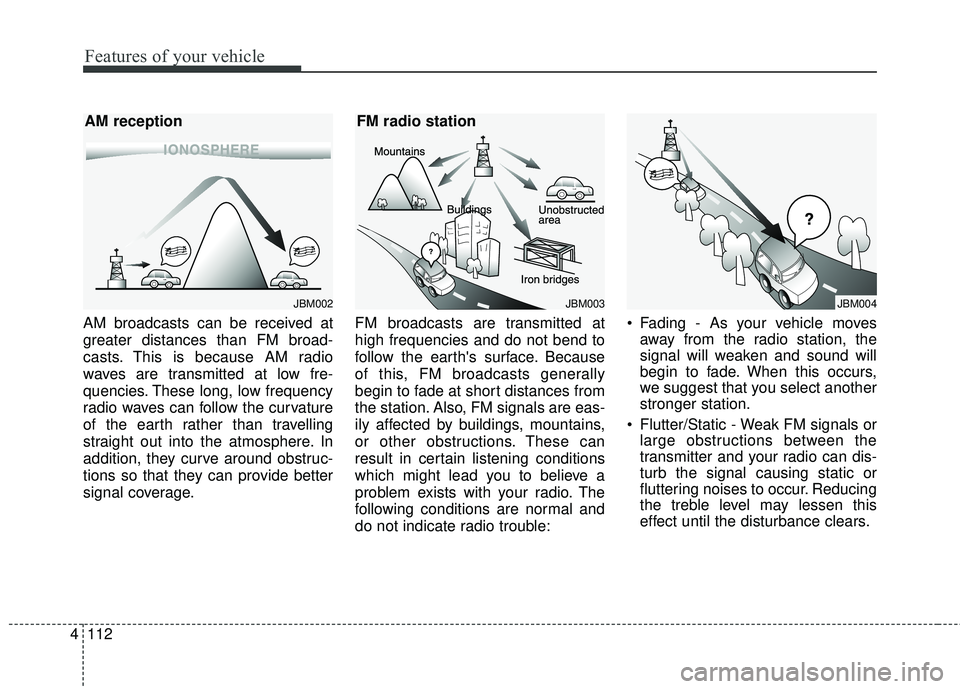 Features of your vehicle

AM reception

IONOSPHERE

JBM002

AM broadcasts can be received at greater distances than FM broadcasts. This is because AM radio waves are transmitted at low frequencies. These long, low frequency radio waves can follow the curvature of the earth rather than travelling straight out into the atmosphere. In addition, they curve around obstructions so that they can provide better signal coverage.

FM radio station

Mountains

Buildings

Unobstructed area

Iron bridges

?

JBM003

FM broadcasts are transmitted at high frequencies and do not bend to follow the earth's surface. Because of this, FM broadcasts generally begin to fade at short distances from the station. Also, FM signals are easily affected by buildings, mountains, or other obstructions. These can result in certain listening conditions which might lead you to believe a problem exists with your radio. The following conditions are normal and do not indicate radio trouble:

?

JBM004

• Fading - As your vehicle moves away from the radio station, the signal will weaken and sound will begin to fade. When this occurs, we suggest that you select another stronger station.

• Flutter/Static - Weak FM signals or large obstructions between the transmitter and your radio can disturb the signal causing static or fluttering noises to occur. Reducing the treble level may lessen this effect until the disturbance clears.

4 112

carmanualsonline.info