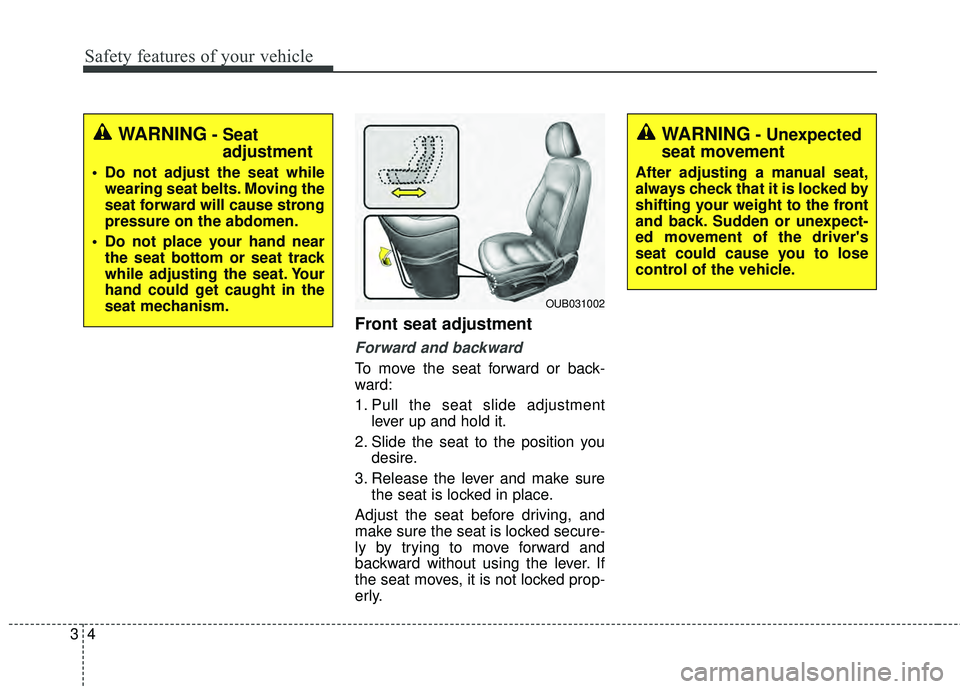 Safety features of your vehicle

WARNING - Seat adjustment

• Do not adjust the seat while wearing seat belts. Moving the seat forward will cause strong pressure on the abdomen.

• Do not place your hand near the seat bottom or seat track while adjusting the seat. Your hand could get caught in the seat mechanism.

OUB031002

Front seat adjustment

Forward and backward

To move the seat forward or backward:

1. Pull the seat slide adjustment lever up and hold it.

2. Slide the seat to the position you desire.

3. Release the lever and make sure the seat is locked in place.

Adjust the seat before driving, and make sure the seat is locked securely by trying to move forward and backward without using the lever. If the seat moves, it is not locked properly.

WARNING - Unexpected seat movement

After adjusting a manual seat, always check that it is locked by shifting your weight to the front and back. Sudden or unexpected movement of the driver's seat could cause you to lose control of the vehicle.

3 4

carmanualsonline.info