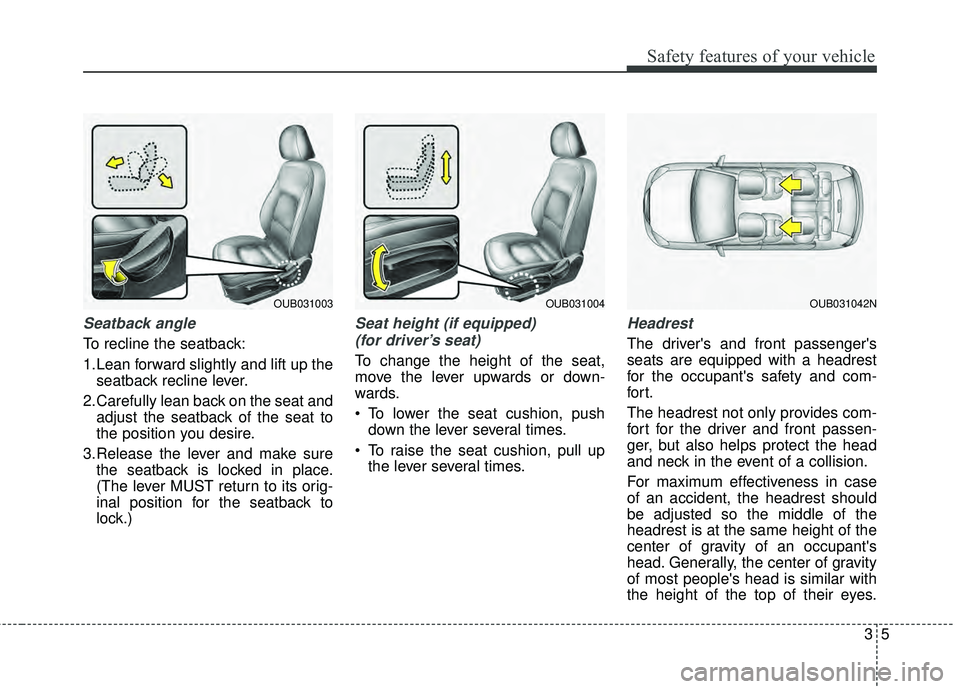 Safety features of your vehicle

OUB031003

Seatback angle

To recline the seatback:

1.Lean forward slightly and lift up the seatback recline lever.

2.Carefully lean back on the seat and adjust the seatback of the seat to the position you desire.

3.Release the lever and make sure the seatback is locked in place. (The lever MUST return to its original position for the seatback to lock.)

OUB031004

Seat height (if equipped) (for driver's seat)

To change the height of the seat, move the lever upwards or downwards.

• To lower the seat cushion, push down the lever several times.

• To raise the seat cushion, pull up the lever several times.

OUB031042N

Headrest

The driver's and front passenger's seats are equipped with a headrest for the occupant's safety and comfort.

The headrest not only provides comfort for the driver and front passenger, but also helps protect the head and neck in the event of a collision.

For maximum effectiveness in case of an accident, the headrest should be adjusted so the middle of the headrest is at the same height of the center of gravity of an occupant's head. Generally, the center of gravity of most people's head is similar with the height of the top of their eyes.

3 5

carmanualsonline.info