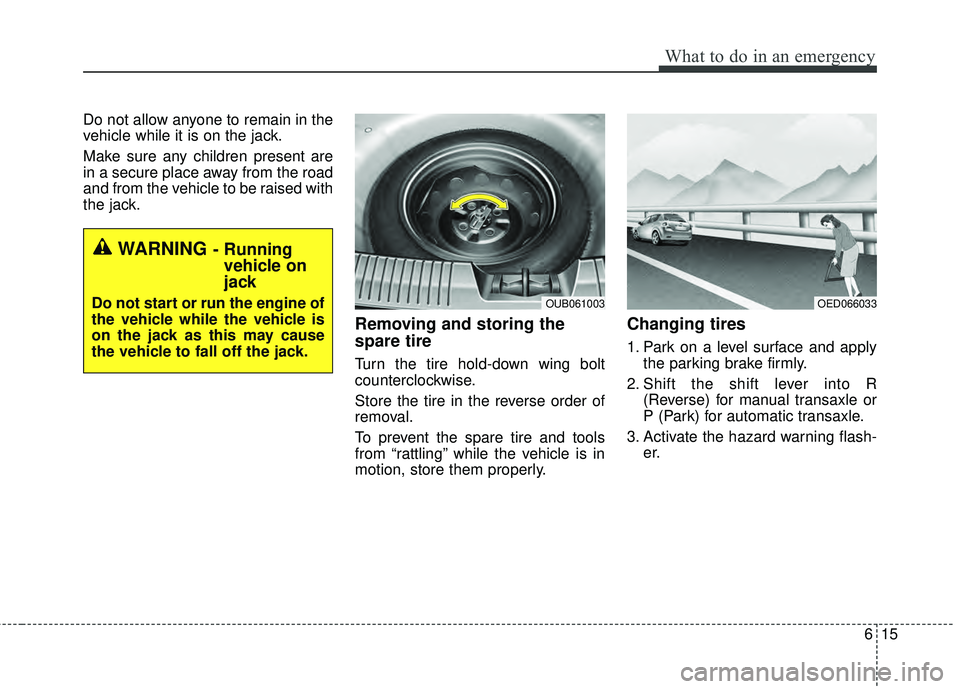 What to do in an emergency

Do not allow anyone to remain in the vehicle while it is on the jack.

Make sure any children present are in a secure place away from the road and from the vehicle to be raised with the jack.

WARNING - Running vehicle on jack

Do not start or run the engine of the vehicle while the vehicle is on the jack as this may cause the vehicle to fall off the jack.

OUB061003

Removing and storing the spare tire

Turn the tire hold-down wing bolt counterclockwise.

Store the tire in the reverse order of removal.

To prevent the spare tire and tools from “rattling” while the vehicle is in motion, store them properly.

OED066033

Changing tires

1. Park on a level surface and apply the parking brake firmly.

2. Shift the shift lever into R (Reverse) for manual transaxle or P (Park) for automatic transaxle.

3. Activate the hazard warning flasher.

6 15

carmanualsonline.info