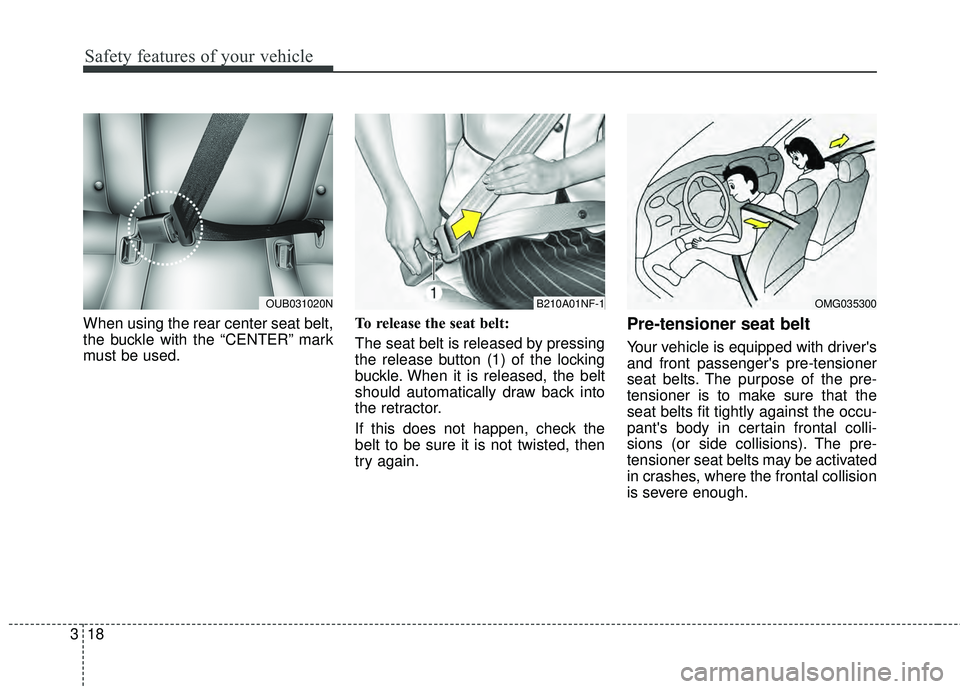 Safety features of your vehicle

OUB031020N

When using the rear center seat belt, the buckle with the “CENTER” mark must be used.

1

B210A01NF-1

To release the seat belt:

The seat belt is released by pressing the release button (1) of the locking buckle. When it is released, the belt should automatically draw back into the retractor.

If this does not happen, check the belt to be sure it is not twisted, then try again.

OMG035300

Pre-tensioner seat belt

Your vehicle is equipped with driver's and front passenger's pre-tensioner seat belts. The purpose of the pre-tensioner is to make sure that the seat belts fit tightly against the occupant's body in certain frontal collisions (or side collisions). The pre-tensioner seat belts may be activated in crashes, where the frontal collision is severe enough.

3 18

carmanualsonline.info