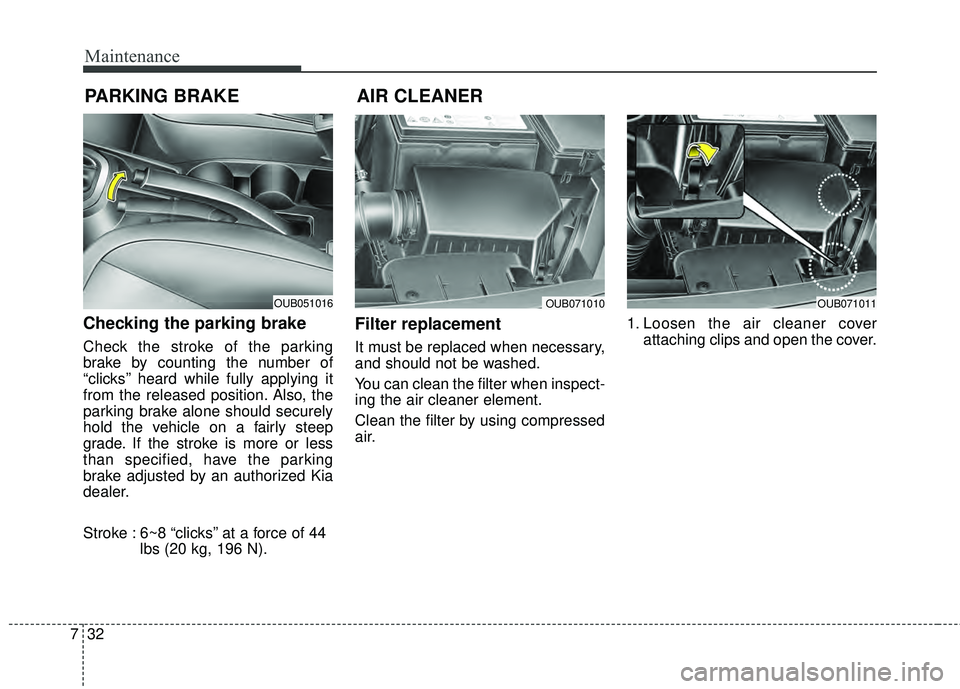 Maintenance

PARKING BRAKE

OUB051016

Checking the parking brake

Check the stroke of the parking brake by counting the number of “clicks” heard while fully applying it from the released position. Also, the parking brake alone should securely hold the vehicle on a fairly steep grade. If the stroke is more or less than specified, have the parking brake adjusted by an authorized Kia dealer.

Stroke : 6~8 “clicks” at a force of 44 lbs (20 kg, 196 N).

AIR CLEANER

OUB071010

Filter replacement

It must be replaced when necessary, and should not be washed.

You can clean the filter when inspecting the air cleaner element.

Clean the filter by using compressed air.

OUB071011

1. Loosen the air cleaner cover attaching clips and open the cover.

7 32

carmanualsonline.info