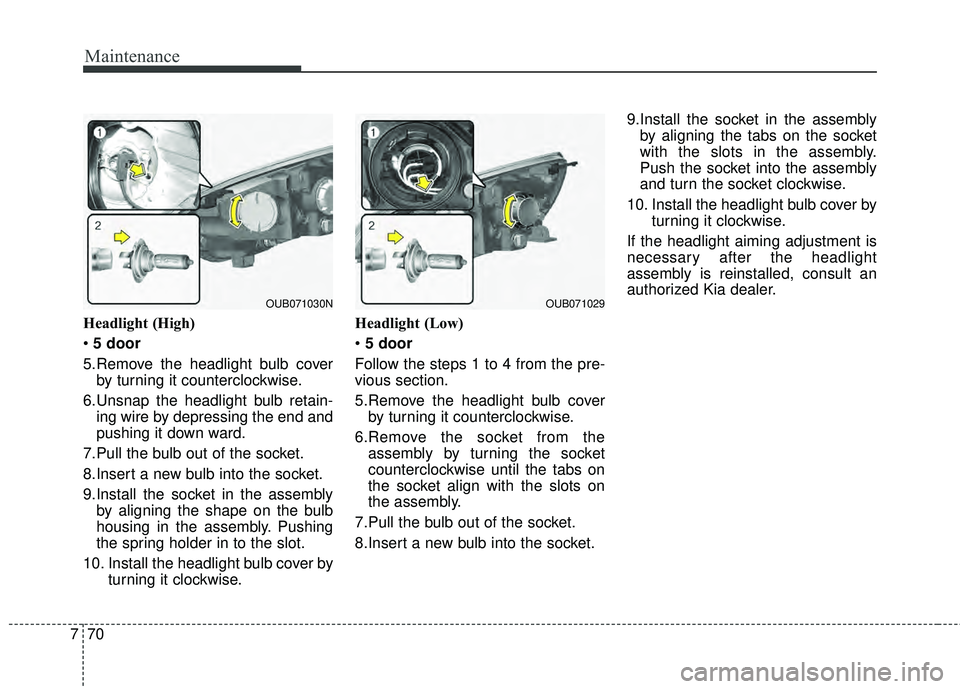 Maintenance

1

2

OUB071030N

Headlight (High)

• 5 door

5.Remove the headlight bulb cover by turning it counterclockwise.

6.Unsnap the headlight bulb retaining wire by depressing the end and pushing it down ward.

7.Pull the bulb out of the socket.

8.Insert a new bulb into the socket.

9.Install the socket in the assembly by aligning the shape on the bulb housing in the assembly. Pushing the spring holder in to the slot.

10. Install the headlight bulb cover by turning it clockwise.

1

2

OUB071029

Headlight (Low)

• 5 door

Follow the steps 1 to 4 from the previous section.

5.Remove the headlight bulb cover by turning it counterclockwise.

6.Remove the socket from the assembly by turning the socket counterclockwise until the tabs on the socket align with the slots on the assembly.

7.Pull the bulb out of the socket.

8.Insert a new bulb into the socket.

9.Install the socket in the assembly by aligning the tabs on the socket with the slots in the assembly. Push the socket into the assembly and turn the socket clockwise.

10. Install the headlight bulb cover by turning it clockwise.

If the headlight aiming adjustment is necessary after the headlight assembly is reinstalled, consult an authorized Kia dealer.

7 70

carmanualsonline.info