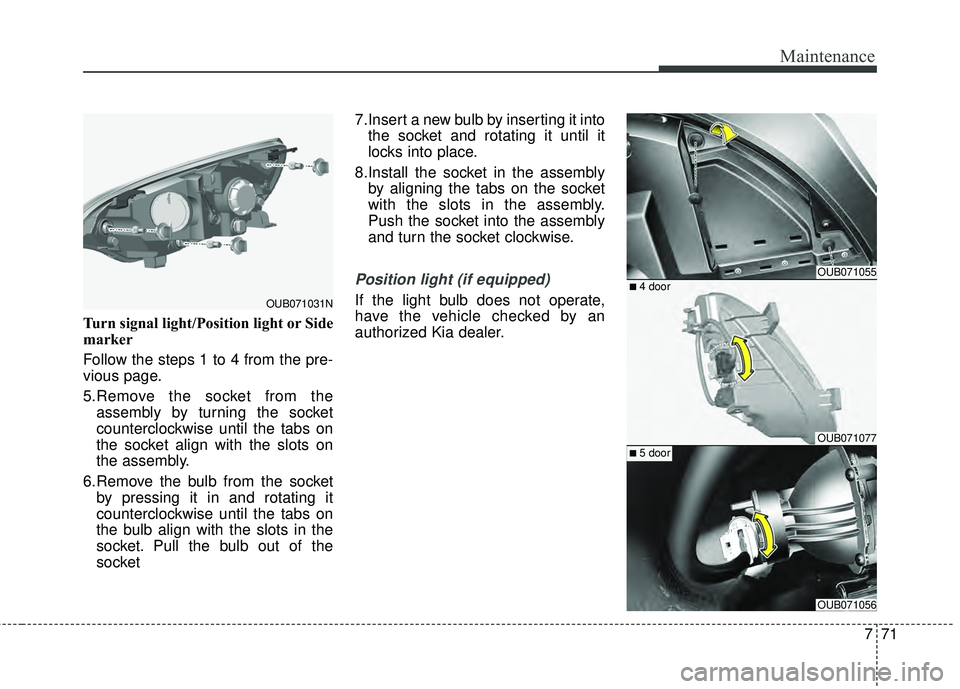 Maintenance

OUB071031N

Turn signal light/Position light or Side marker

Follow the steps 1 to 4 from the previous page.

5.Remove the socket from the assembly by turning the socket counterclockwise until the tabs on the socket align with the slots on the assembly.

6.Remove the bulb from the socket by pressing it in and rotating it counterclockwise until the tabs on the bulb align with the slots in the socket. Pull the bulb out of the socket

7.Insert a new bulb by inserting it into the socket and rotating it until it locks into place.

8.Install the socket in the assembly by aligning the tabs on the socket with the slots in the assembly. Push the socket into the assembly and turn the socket clockwise.

Position light (if equipped)

If the light bulb does not operate, have the vehicle checked by an authorized Kia dealer.

OUB071055

■ 4 door

OUB071077

■ 5 door

OUB071056

7 71

carmanualsonline.info