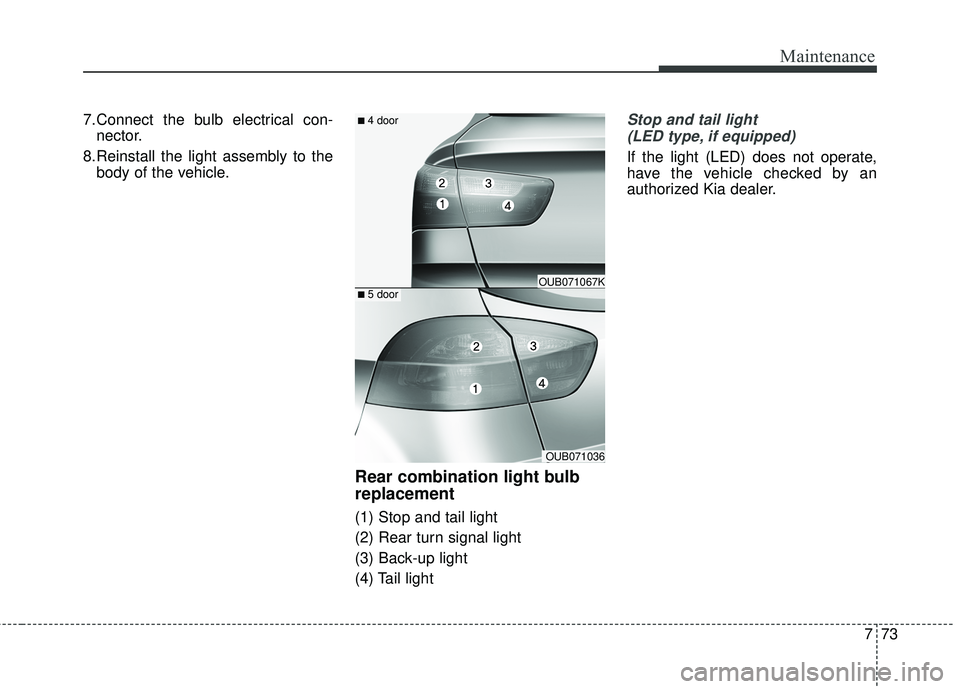 Maintenance

7.Connect the bulb electrical connector.

8.Reinstall the light assembly to the body of the vehicle.

■ 4 door

2 3 1 4

OUB071067K

■ 5 door

2 3 1 4

OUB071036

Rear combination light bulb replacement

(1) Stop and tail light

(2) Rear turn signal light

(3) Back-up light

(4) Tail light

Stop and tail light (LED type, if equipped)

If the light (LED) does not operate, have the vehicle checked by an authorized Kia dealer.

7 73

carmanualsonline.info