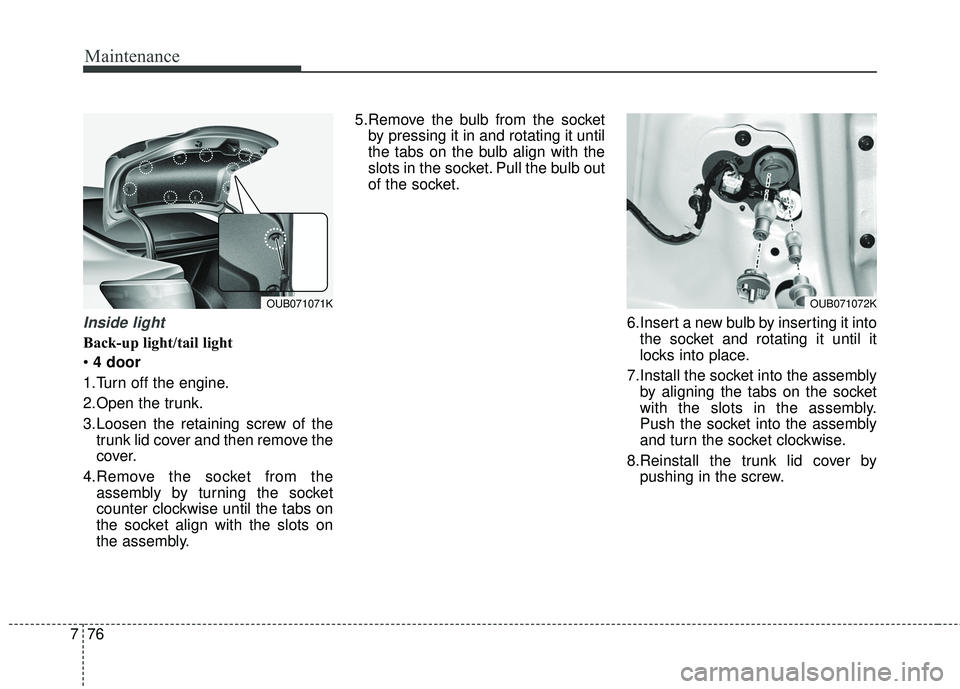 Maintenance

OUB071071K

Inside light

Back-up light/tail light

• 4 door

1.Turn off the engine.

2.Open the trunk.

3.Loosen the retaining screw of the trunk lid cover and then remove the cover.

4.Remove the socket from the assembly by turning the socket counter clockwise until the tabs on the socket align with the slots on the assembly.

5.Remove the bulb from the socket by pressing it in and rotating it until the tabs on the bulb align with the slots in the socket. Pull the bulb out of the socket.

OUB071072K

6.Insert a new bulb by inserting it into the socket and rotating it until it locks into place.

7.Install the socket into the assembly by aligning the tabs on the socket with the slots in the assembly. Push the socket into the assembly and turn the socket clockwise.

8.Reinstall the trunk lid cover by pushing in the screw.

7 76

carmanualsonline.info