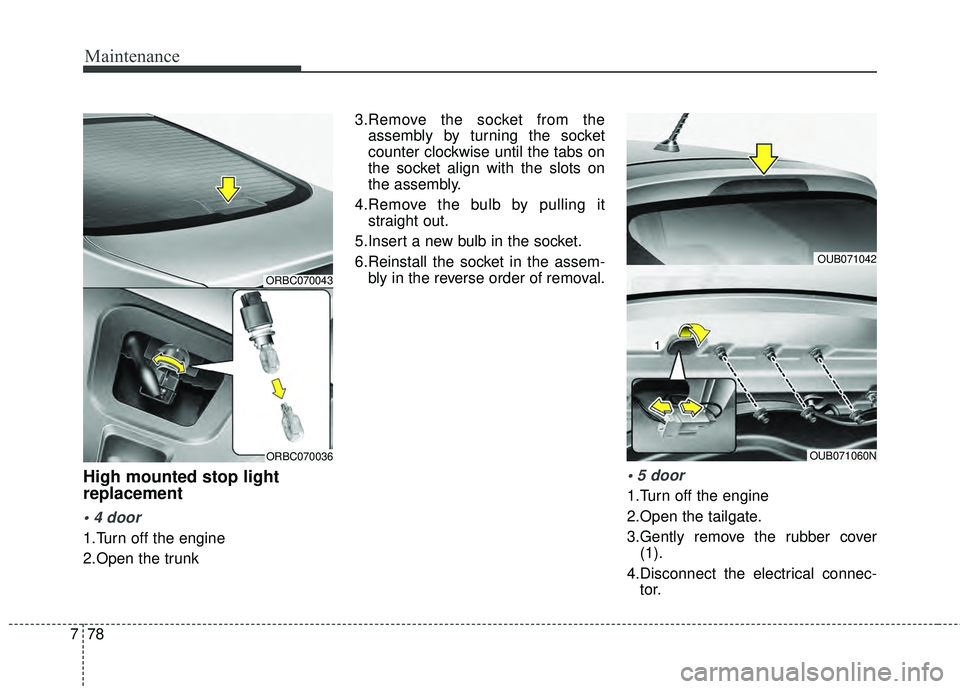 Maintenance

ORBC070043

ORBC070036

High mounted stop light replacement

• 4 door

1.Turn off the engine

2.Open the trunk

3.Remove the socket from the assembly by turning the socket counter clockwise until the tabs on the socket align with the slots on the assembly.

4.Remove the bulb by pulling it straight out.

5.Insert a new bulb in the socket.

6.Reinstall the socket in the assembly in the reverse order of removal.

OUB071042

1

OUB071060N

• 5 door

1.Turn off the engine

2.Open the tailgate.

3.Gently remove the rubber cover (1).

4.Disconnect the electrical connector.

7 78

carmanualsonline.info