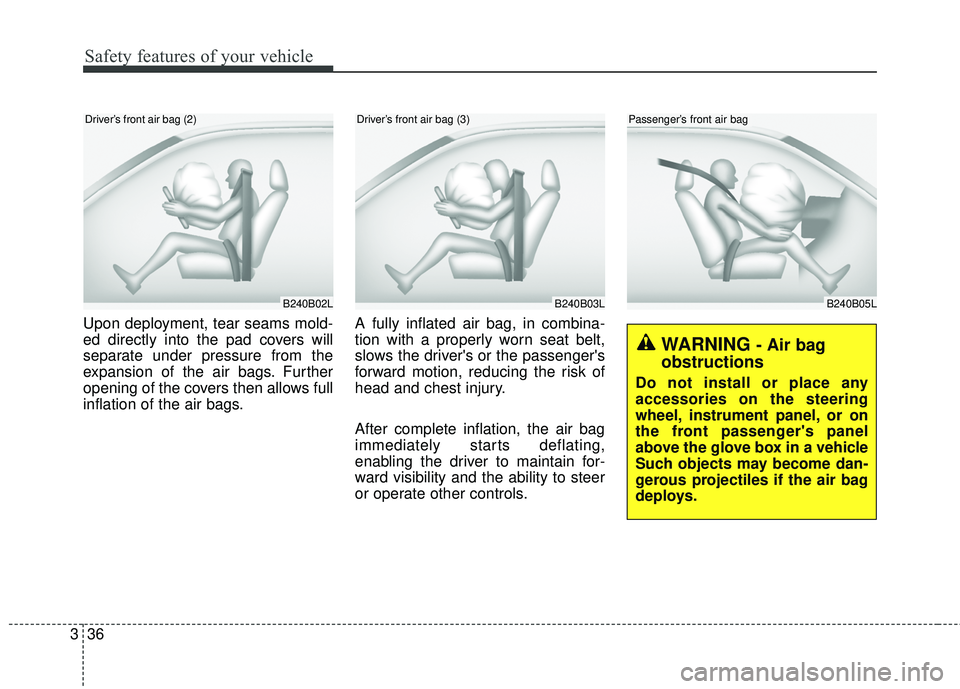 Safety features of your vehicle

Driver's front air bag (2)

B240B02L

Upon deployment, tear seams molded directly into the pad covers will separate under pressure from the expansion of the air bags. Further opening of the covers then allows full inflation of the air bags.

Driver's front air bag (3)

B240B03L

A fully inflated air bag, in combination with a properly worn seat belt, slows the driver's or the passenger's forward motion, reducing the risk of head and chest injury.

After complete inflation, the air bag immediately starts deflating, enabling the driver to maintain forward visibility and the ability to steer or operate other controls.

Passenger's front air bag

B240B05L

WARNING - Air bag obstructions

Do not install or place any accessories on the steering wheel, instrument panel, or on the front passenger's panel above the glove box in a vehicle Such objects may become dangerous projectiles if the air bag deploys.

3 36

carmanualsonline.info