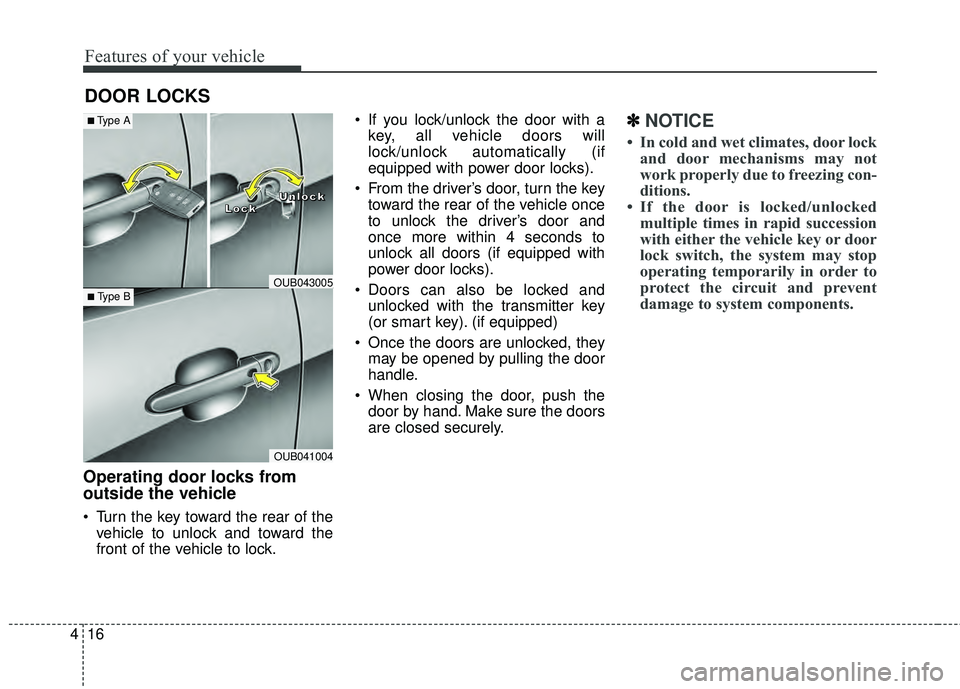 Features of your vehicle

DOOR LOCKS

■ Type A

Lock

Unlock

OUB043005

■ Type B

OUB041004

Operating door locks from outside the vehicle

• Turn the key toward the rear of the vehicle to unlock and toward the front of the vehicle to lock.

• If you lock/unlock the door with a key, all vehicle doors will lock/unlock automatically (if equipped with power door locks).

• From the driver's door, turn the key toward the rear of the vehicle once to unlock the driver's door and once more within 4 seconds to unlock all doors (if equipped with power door locks).

• Doors can also be locked and unlocked with the transmitter key (or smart key). (if equipped)

• Once the doors are unlocked, they may be opened by pulling the door handle.

• When closing the door, push the door by hand. Make sure the doors are closed securely.

✽ NOTICE

• In cold and wet climates, door lock and door mechanisms may not work properly due to freezing conditions.

• If the door is locked/unlocked multiple times in rapid succession with either the vehicle key or door lock switch, the system may stop operating temporarily in order to protect the circuit and prevent damage to system components.

4 16

carmanualsonline.info