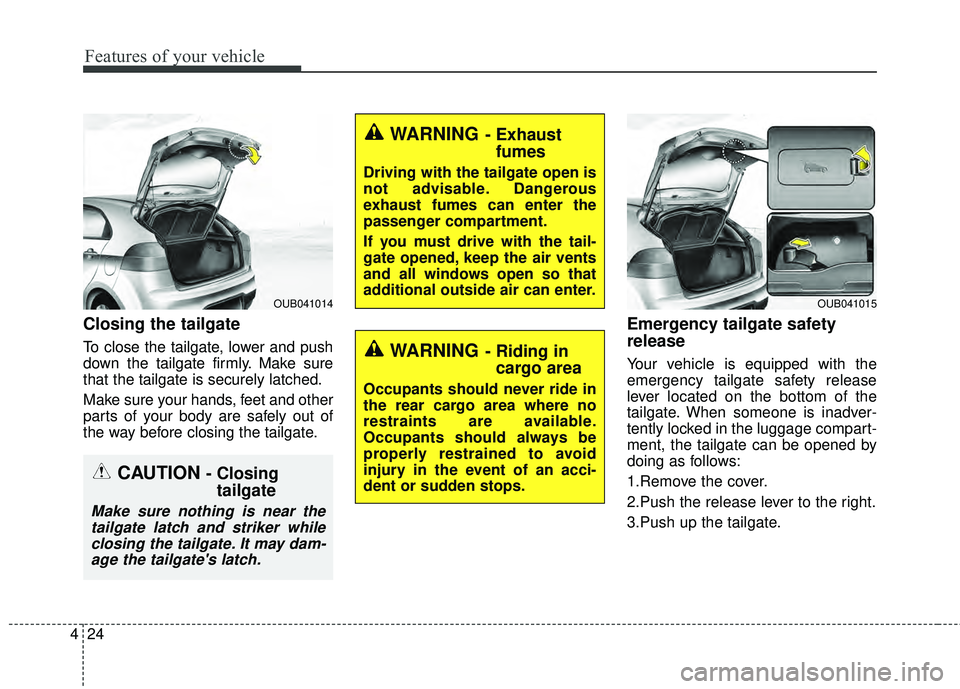 Features of your vehicle

OUB041014

Closing the tailgate

To close the tailgate, lower and push down the tailgate firmly. Make sure that the tailgate is securely latched.

Make sure your hands, feet and other parts of your body are safely out of the way before closing the tailgate.

CAUTION - Closing tailgate

Make sure nothing is near the tailgate latch and striker while closing the tailgate. It may damage the tailgate's latch.

WARNING - Exhaust fumes

Driving with the tailgate open is not advisable. Dangerous exhaust fumes can enter the passenger compartment.

If you must drive with the tailgate opened, keep the air vents and all windows open so that additional outside air can enter.

WARNING - Riding in cargo area

Occupants should never ride in the rear cargo area where no restraints are available. Occupants should always be properly restrained to avoid injury in the event of an accident or sudden stops.

OUB041015

Emergency tailgate safety release

Your vehicle is equipped with the emergency tailgate safety release lever located on the bottom of the tailgate. When someone is inadvertently locked in the luggage compartment, the tailgate can be opened by doing as follows:

1.Remove the cover.

2.Push the release lever to the right.

3.Push up the tailgate.

4 24

carmanualsonline.info