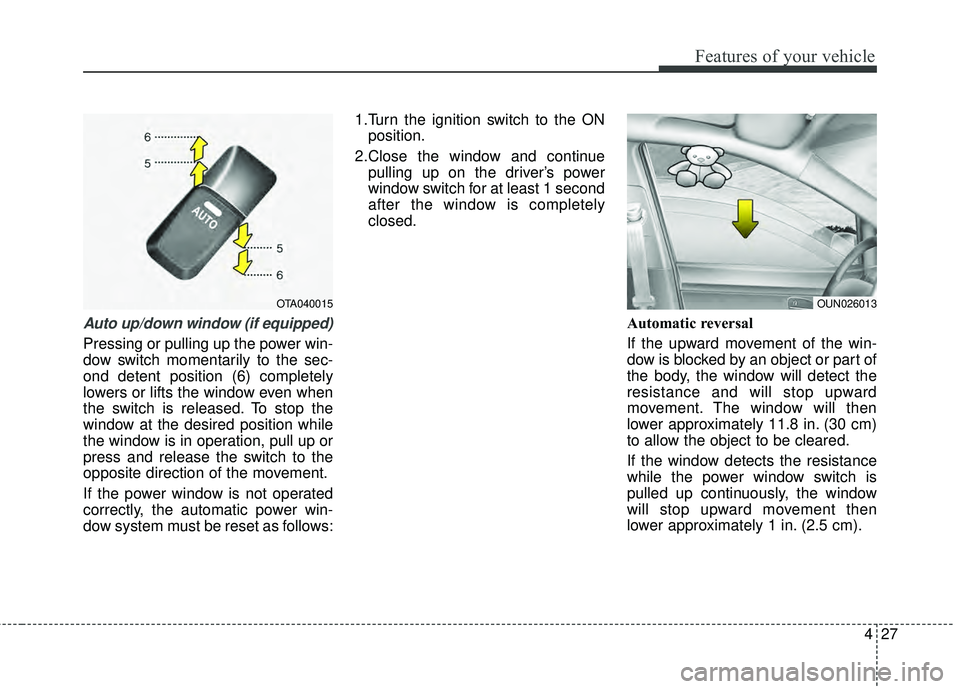 Features of your vehicle

6
5
AUTO
5
6
OTA040015

Auto up/down window (if equipped)

Pressing or pulling up the power window switch momentarily to the second detent position (6) completely lowers or lifts the window even when the switch is released. To stop the window at the desired position while the window is in operation, pull up or press and release the switch to the opposite direction of the movement.

If the power window is not operated correctly, the automatic power window system must be reset as follows:

1.Turn the ignition switch to the ON position.

2.Close the window and continue pulling up on the driver's power window switch for at least 1 second after the window is completely closed.

OUN026013

Automatic reversal

If the upward movement of the window is blocked by an object or part of the body, the window will detect the resistance and will stop upward movement. The window will then lower approximately 11.8 in. (30 cm) to allow the object to be cleared.

If the window detects the resistance while the power window switch is pulled up continuously, the window will stop upward movement then lower approximately 1 in. (2.5 cm).

4 27

carmanualsonline.info