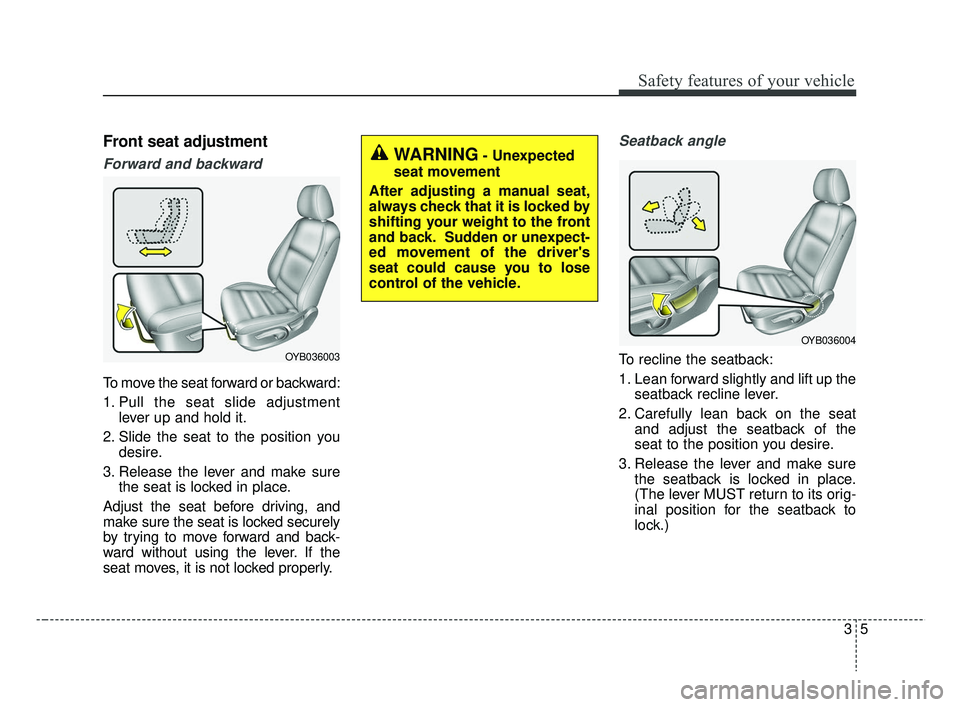 Safety features of your vehicle

Front seat adjustment

Forward and backward

OYB036003

To move the seat forward or backward:

1. Pull the seat slide adjustment lever up and hold it.

2. Slide the seat to the position you desire.

3. Release the lever and make sure the seat is locked in place.

Adjust the seat before driving, and make sure the seat is locked securely by trying to move forward and backward without using the lever. If the seat moves, it is not locked properly.

WARNING - Unexpected seat movement

After adjusting a manual seat, always check that it is locked by shifting your weight to the front and back. Sudden or unexpected movement of the driver's seat could cause you to lose control of the vehicle.

Seatback angle

OYB036004

To recline the seatback:

1. Lean forward slightly and lift up the seatback recline lever.

2. Carefully lean back on the seat and adjust the seatback of the seat to the position you desire.

3. Release the lever and make sure the seatback is locked in place. (The lever MUST return to its original position for the seatback to lock.)

3 5

carmanualsonline.info