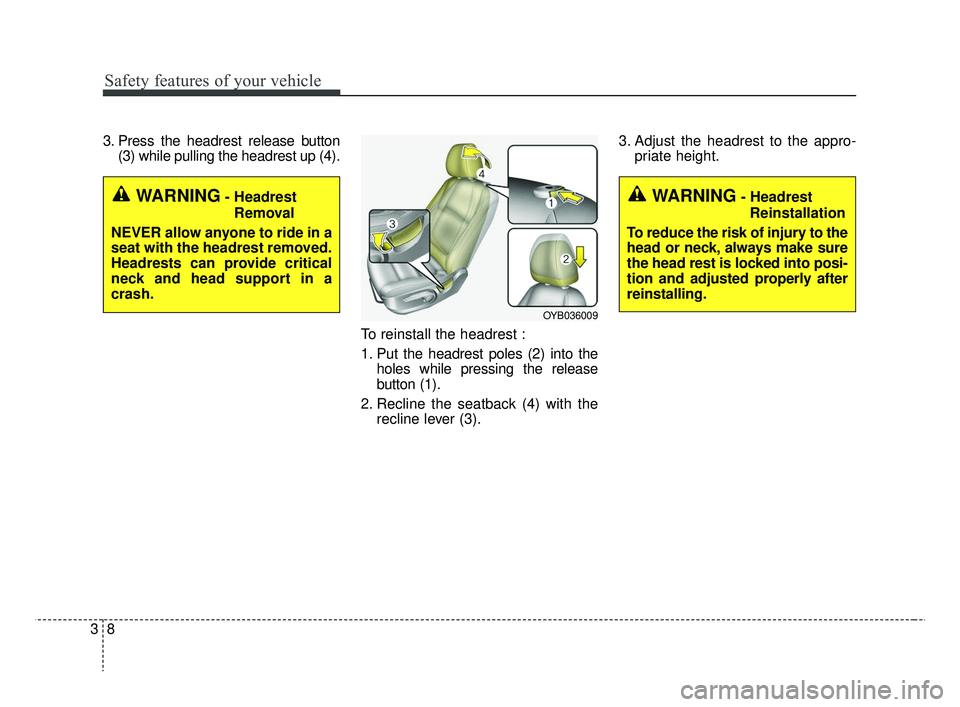 Safety features of your vehicle

3. Press the headrest release button (3) while pulling the headrest up (4).

WARNING - Headrest Removal

NEVER allow anyone to ride in a seat with the headrest removed. Headrests can provide critical neck and head support in a crash.

4

1

3

2

OYB036009

To reinstall the headrest :

1. Put the headrest poles (2) into the holes while pressing the release button (1).

2. Recline the seatback (4) with the recline lever (3).

3. Adjust the headrest to the appropriate height.

WARNING - Headrest Reinstallation

To reduce the risk of injury to the head or neck, always make sure the head rest is locked into position and adjusted properly after reinstalling.

3 8

carmanualsonline.info