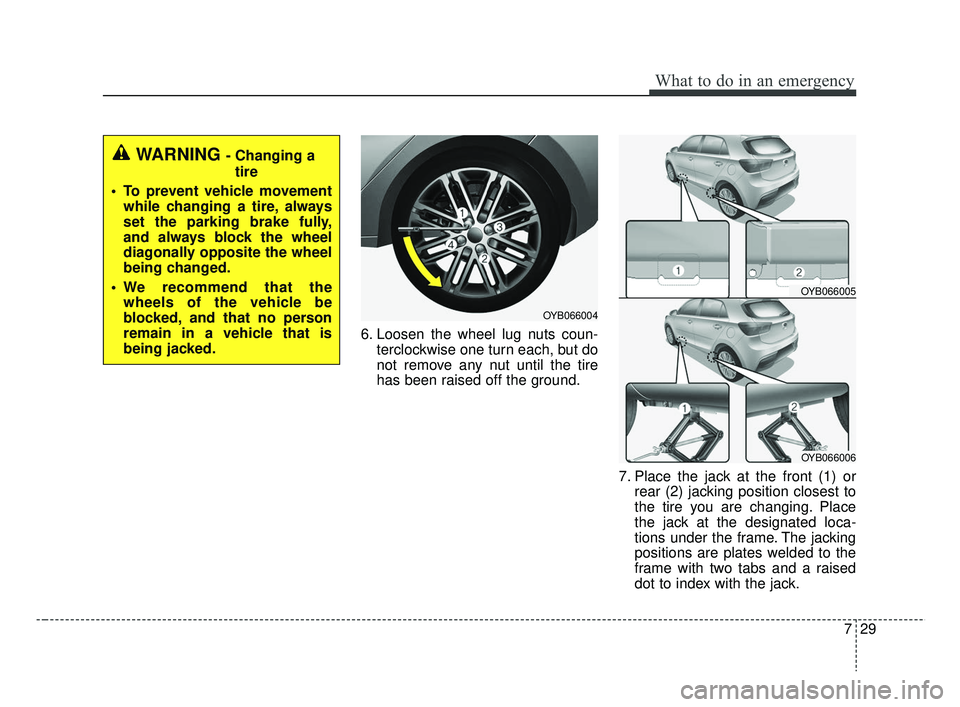 What to do in an emergency

WARNING - Changing a tire

• To prevent vehicle movement while changing a tire, always set the parking brake fully, and always block the wheel diagonally opposite the wheel being changed.

• We recommend that the wheels of the vehicle be blocked, and that no person remain in a vehicle that is being jacked.

1
3
4
2
OYB066004

6. Loosen the wheel lug nuts counterclockwise one turn each, but do not remove any nut until the tire has been raised off the ground.

1
2
OYB066005

1
2
OYB066006

7. Place the jack at the front (1) or rear (2) jacking position closest to the tire you are changing. Place the jack at the designated locations under the frame. The jacking positions are plates welded to the frame with two tabs and a raised dot to index with the jack.

7 29

carmanualsonline.info