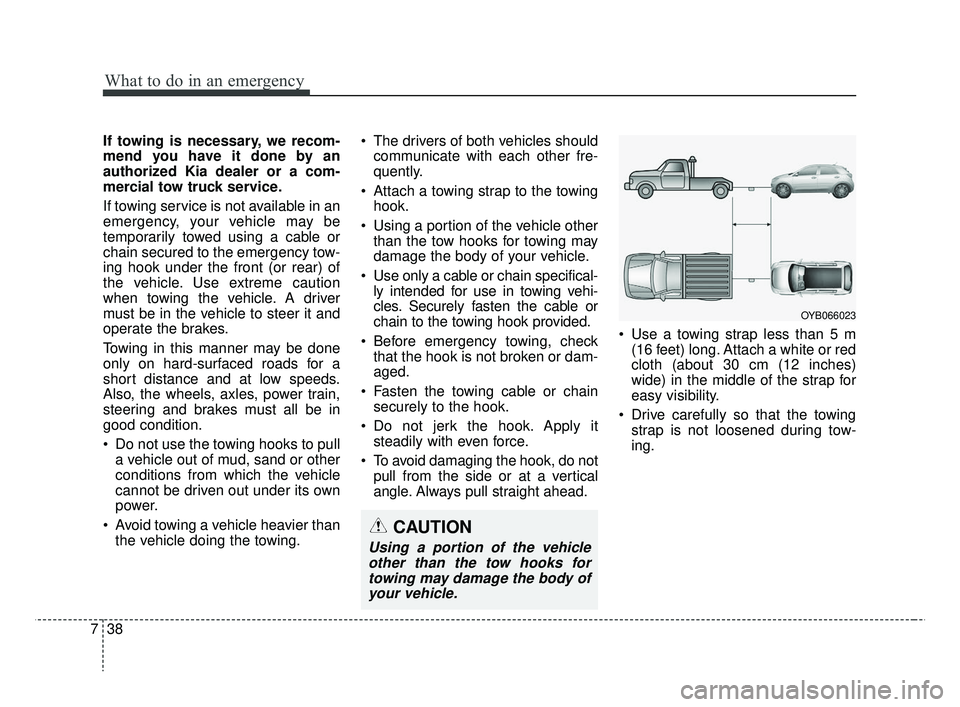 What to do in an emergency

If towing is necessary, we recommend you have it done by an authorized Kia dealer or a commercial tow truck service.

If towing service is not available in an emergency, your vehicle may be temporarily towed using a cable or chain secured to the emergency towing hook under the front (or rear) of the vehicle. Use extreme caution when towing the vehicle. A driver must be in the vehicle to steer it and operate the brakes.

Towing in this manner may be done only on hard-surfaced roads for a short distance and at low speeds. Also, the wheels, axles, power train, steering and brakes must all be in good condition.

• Do not use the towing hooks to pull a vehicle out of mud, sand or other conditions from which the vehicle cannot be driven out under its own power.

• Avoid towing a vehicle heavier than the vehicle doing the towing.

• The drivers of both vehicles should communicate with each other frequently.

• Attach a towing strap to the towing hook.

• Using a portion of the vehicle other than the tow hooks for towing may damage the body of your vehicle.

• Use only a cable or chain specifically intended for use in towing vehicles. Securely fasten the cable or chain to the towing hook provided.

• Before emergency towing, check that the hook is not broken or damaged.

• Fasten the towing cable or chain securely to the hook.

• Do not jerk the hook. Apply it steadily with even force.

• To avoid damaging the hook, do not pull from the side or at a vertical angle. Always pull straight ahead.

CAUTION

Using a portion of the vehicle other than the tow hooks for towing may damage the body of your vehicle.

OYB066023

• Use a towing strap less than 5 m (16 feet) long. Attach a white or red cloth (about 30 cm (12 inches) wide) in the middle of the strap for easy visibility.

• Drive carefully so that the towing strap is not loosened during towing.

7 38

carmanualsonline.info