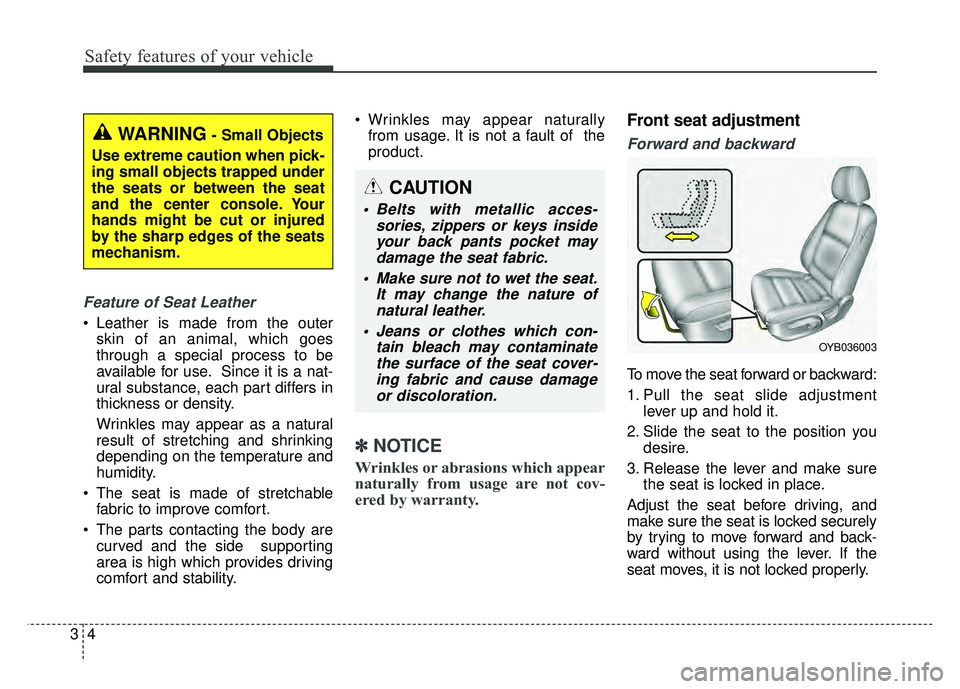 Safety features of your vehicle

WARNING - Small Objects

Use extreme caution when picking small objects trapped under the seats or between the seat and the center console. Your hands might be cut or injured by the sharp edges of the seats mechanism.

Feature of Seat Leather

• Leather is made from the outer skin of an animal, which goes through a special process to be available for use. Since it is a natural substance, each part differs in thickness or density.

Wrinkles may appear as a natural result of stretching and shrinking depending on the temperature and humidity.

• The seat is made of stretchable fabric to improve comfort.

• The parts contacting the body are curved and the side supporting area is high which provides driving comfort and stability.

• Wrinkles may appear naturally from usage. It is not a fault of the product.

CAUTION

• Belts with metallic accessories, zippers or keys inside your back pants pocket may damage the seat fabric.

• Make sure not to wet the seat. It may change the nature of natural leather.

• Jeans or clothes which contain bleach may contaminate the surface of the seat covering fabric and cause damage or discoloration.

✽ NOTICE

Wrinkles or abrasions which appear naturally from usage are not covered by warranty.

Front seat adjustment

Forward and backward

OYB036003

To move the seat forward or backward:

1. Pull the seat slide adjustment lever up and hold it.

2. Slide the seat to the position you desire.

3. Release the lever and make sure the seat is locked in place.

Adjust the seat before driving, and make sure the seat is locked securely by trying to move forward and backward without using the lever. If the seat moves, it is not locked properly.

3 4

carmanualsonline.info