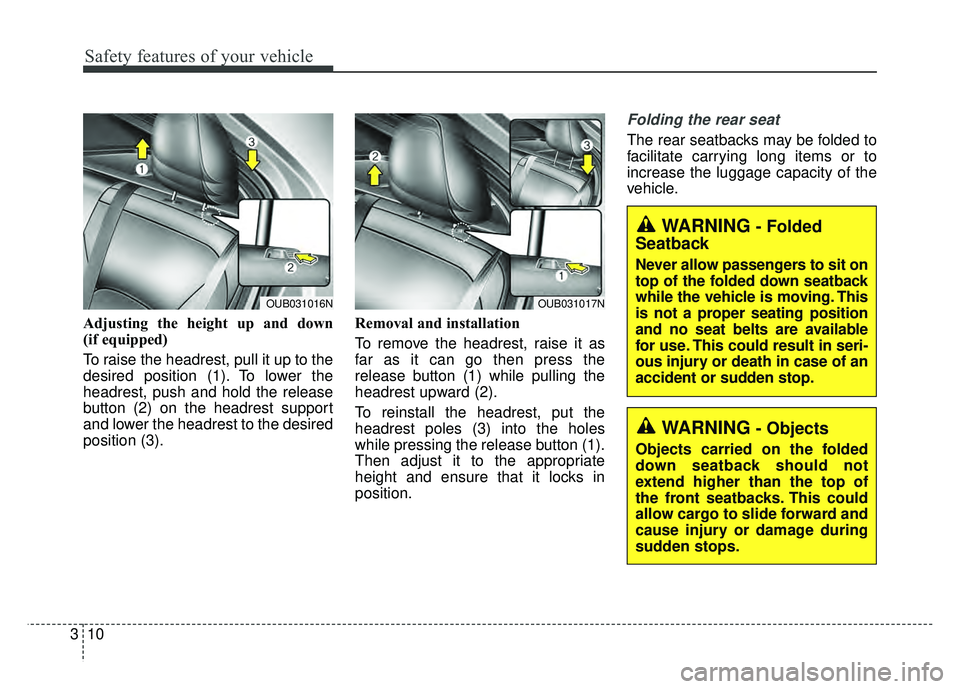 Safety features of your vehicle

1

3

2

OUB031016N

Adjusting the height up and down (if equipped)

To raise the headrest, pull it up to the desired position (1). To lower the headrest, push and hold the release button (2) on the headrest support and lower the headrest to the desired position (3).

2

3

1

OUB031017N

Removal and installation

To remove the headrest, raise it as far as it can go then press the release button (1) while pulling the headrest upward (2).

To reinstall the headrest, put the headrest poles (3) into the holes while pressing the release button (1). Then adjust it to the appropriate height and ensure that it locks in position.

Folding the rear seat

The rear seatbacks may be folded to facilitate carrying long items or to increase the luggage capacity of the vehicle.

WARNING - Folded Seatback

Never allow passengers to sit on top of the folded down seatback while the vehicle is moving. This is not a proper seating position and no seat belts are available for use. This could result in serious injury or death in case of an accident or sudden stop.

WARNING - Objects

Objects carried on the folded down seatback should not extend higher than the top of the front seatbacks. This could allow cargo to slide forward and cause injury or damage during sudden stops.

3 10

carmanualsonline.info