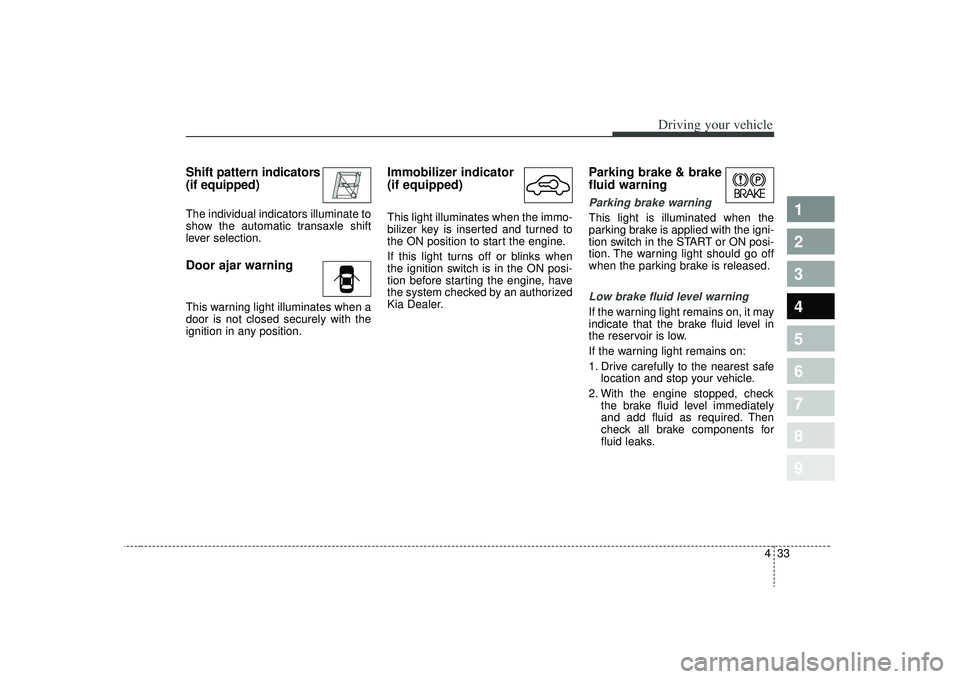 Driving your vehicle

Shift pattern indicators (if equipped)

The individual indicators illuminate to show the automatic transaxle shift lever selection.

Door ajar warning

This warning light illuminates when a door is not closed securely with the ignition in any position.

Immobilizer indicator (if equipped)

This light illuminates when the immobilizer key is inserted and turned to the ON position to start the engine.

If this light turns off or blinks when the ignition switch is in the ON position before starting the engine, have the system checked by an authorized Kia Dealer.

Parking brake & brake fluid warning

BRAKE

Parking brake warning

This light is illuminated when the parking brake is applied with the ignition switch in the START or ON position. The warning light should go off when the parking brake is released.

Low brake fluid level warning

If the warning light remains on, it may indicate that the brake fluid level in the reservoir is low.

If the warning light remains on:

1. Drive carefully to the nearest safe location and stop your vehicle.

2. With the engine stopped, check the brake fluid level immediately and add fluid as required. Then check all brake components for fluid leaks.

1
2
3
4
5
6
7
8
9

4 33

carmanualsonline.info