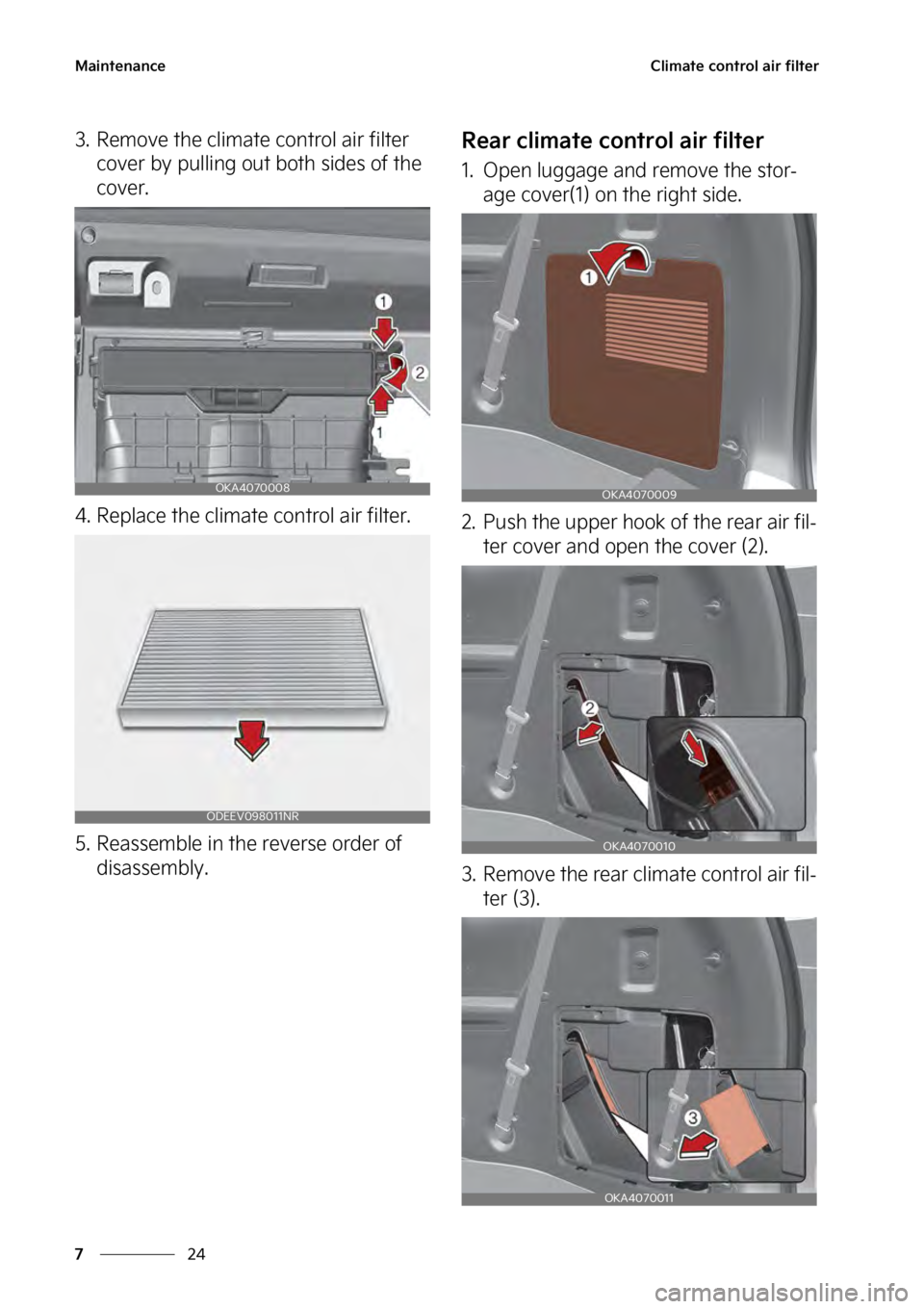 Maintenance

Climate control air filter

3. Remove the climate control air filter cover by pulling out both sides of the cover.

1

2

1

OKA4070008

4. Replace the climate control air filter.

ODEEV098011NR

5. Reassemble in the reverse order of disassembly.

Rear climate control air filter

1. Open luggage and remove the storage cover(1) on the right side.

1

OKA4070009

2. Push the upper hook of the rear air filter cover and open the cover (2).

2

OKA4070010

3. Remove the rear climate control air filter (3).

3

OKA4070011

7 24

carmanualsonline.info