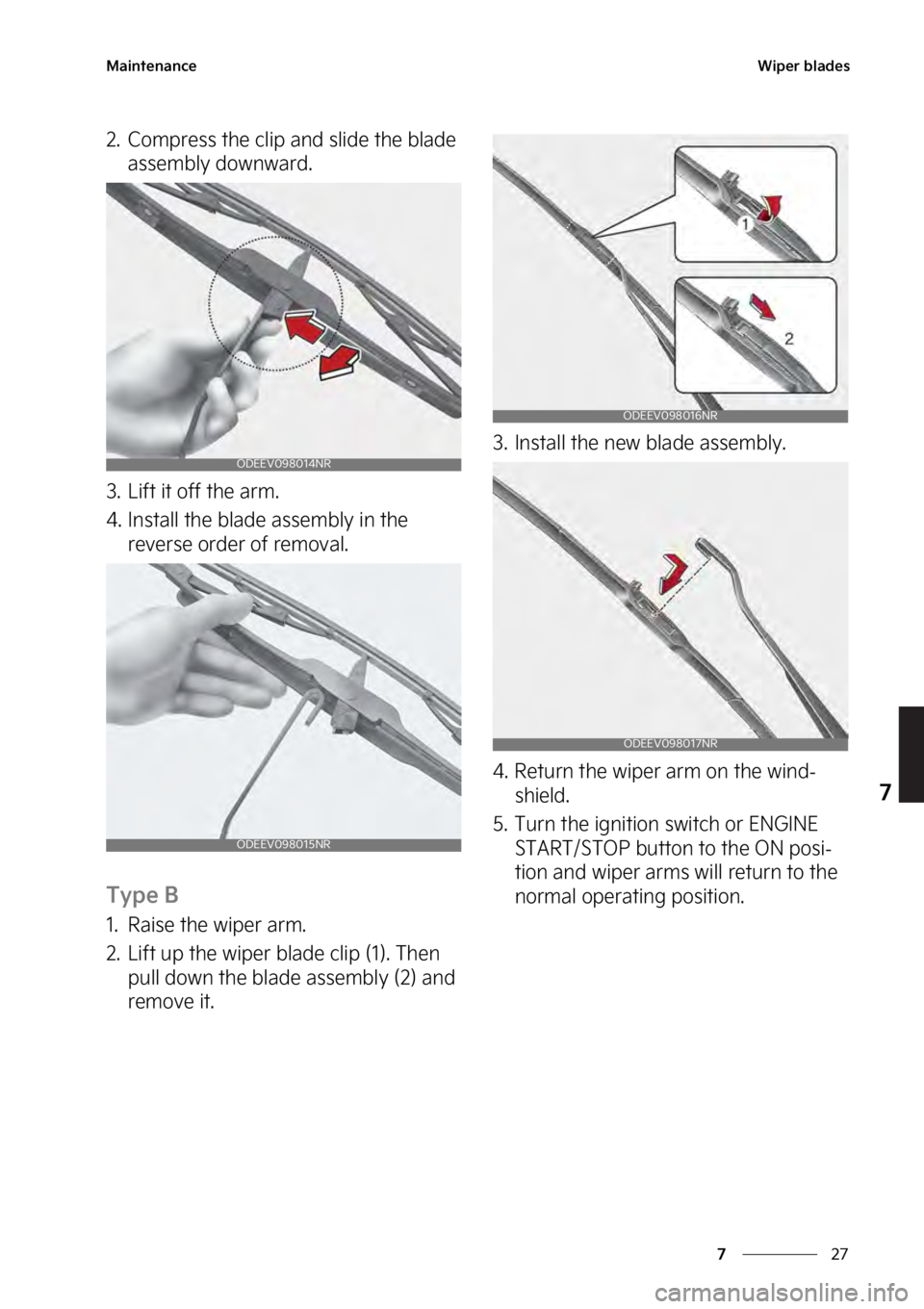 Maintenance

Wiper blades

2. Compress the clip and slide the blade assembly downward.

ODEEV098014NR

3. Lift it off the arm.

4. Install the blade assembly in the reverse order of removal.

ODEEV098015NR

Type B

1. Raise the wiper arm.

2. Lift up the wiper blade clip (1). Then pull down the blade assembly (2) and remove it.

1

2

ODEEV098016NR

3. Install the new blade assembly.

ODEEV098017NR

4. Return the wiper arm on the windshield.

5. Turn the ignition switch or ENGINE START/STOP button to the ON position and wiper arms will return to the normal operating position.

7

7 27

carmanualsonline.info