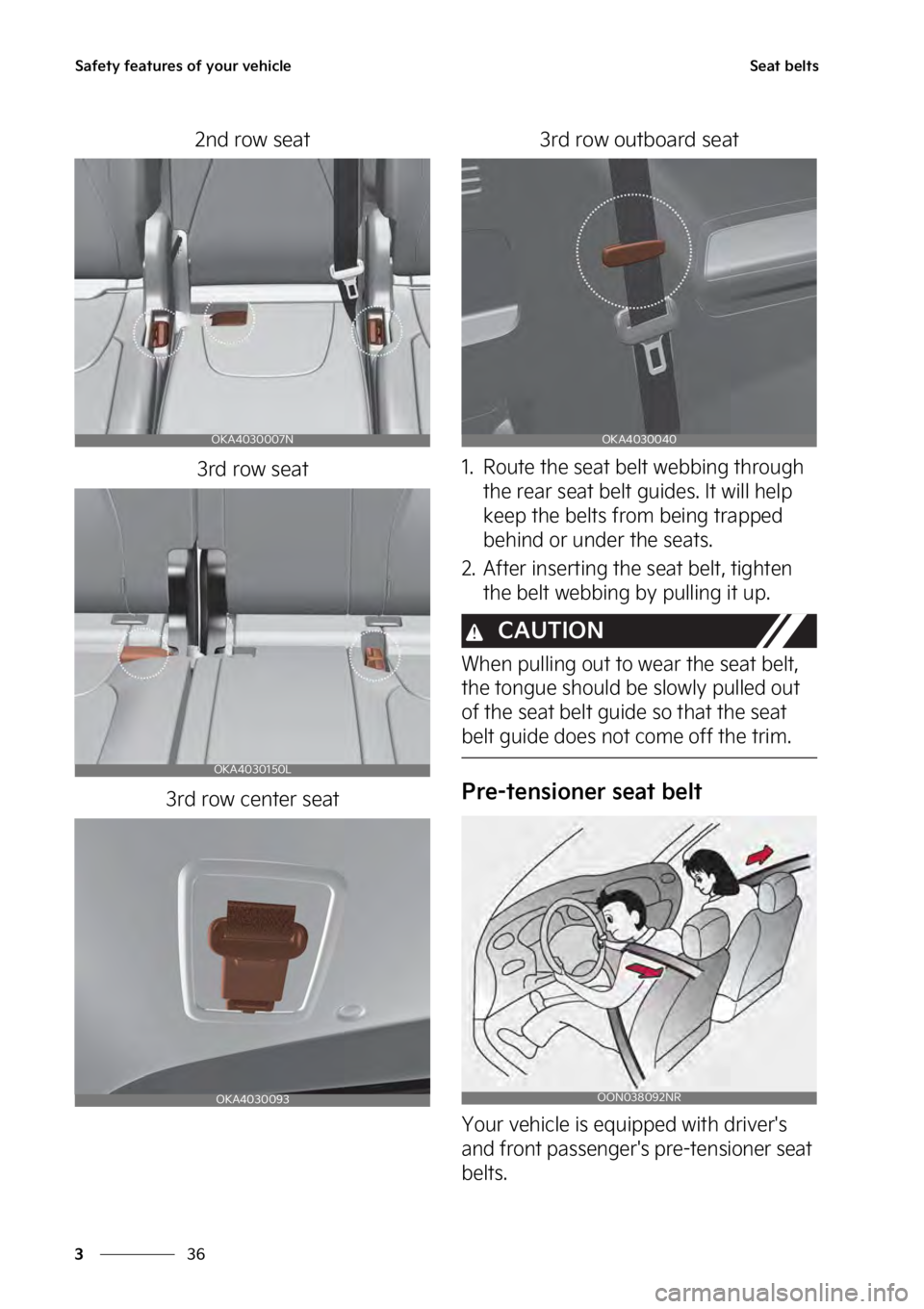 Safety features of your vehicle

Seat belts

2nd row seat

OKA4030007N

3rd row seat

OKA4030150L

3rd row center seat

OKA4030093

3rd row outboard seat

OKA4030040

1. Route the seat belt webbing through the rear seat belt guides. It will help keep the belts from being trapped behind or under the seats.

2. After inserting the seat belt, tighten the belt webbing by pulling it up.

CAUTION

When pulling out to wear the seat belt, the tongue should be slowly pulled out of the seat belt guide so that the seat belt guide does not come off the trim.

Pre-tensioner seat belt

OON038092NR

Your vehicle is equipped with driver's and front passenger's pre-tensioner seat belts.

3 36

carmanualsonline.info