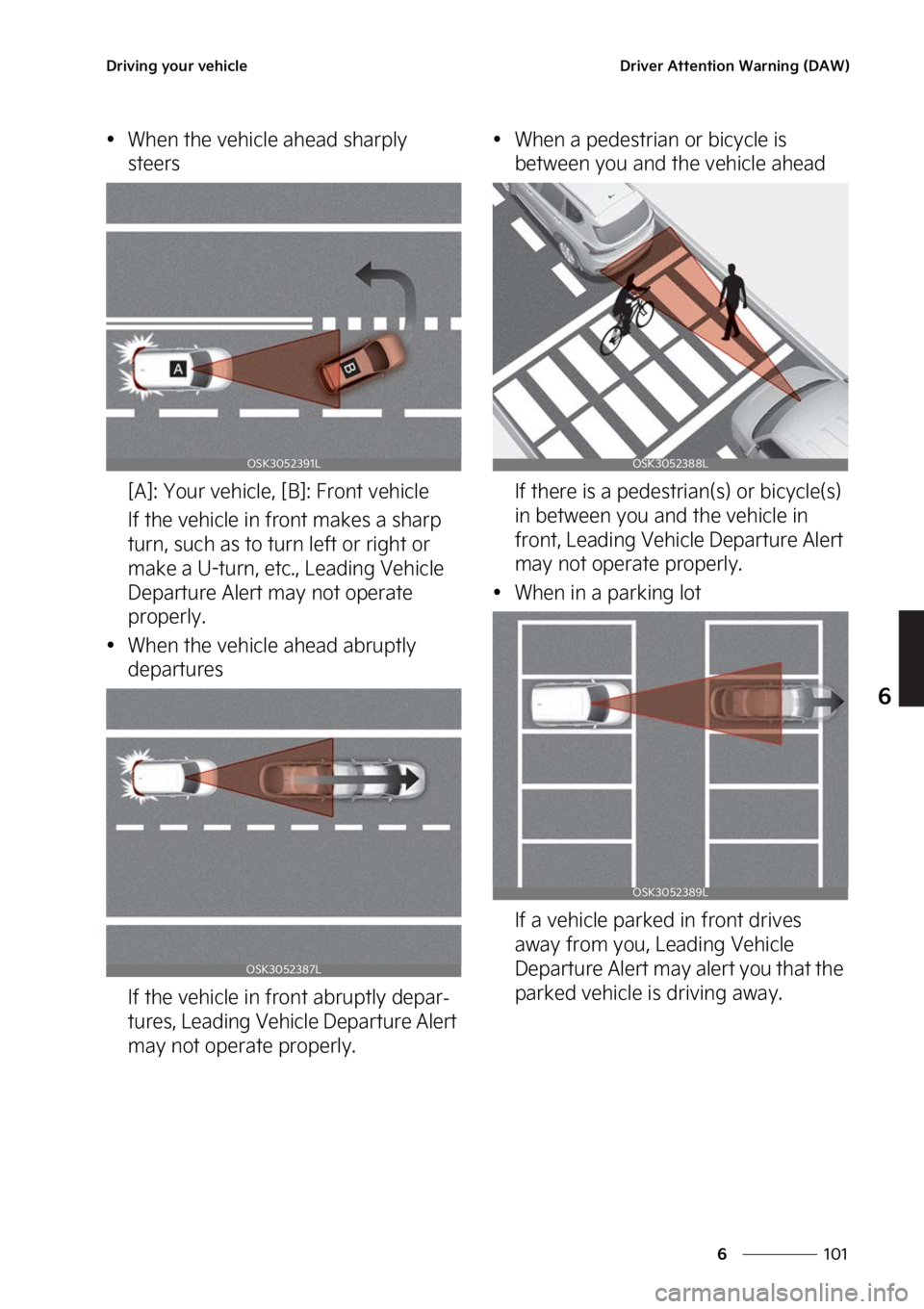 Driving your vehicle

Driver Attention Warning (DAW)

• When the vehicle ahead sharply steers

A

B

OSK3052391L

[A]: Your vehicle, [B]: Front vehicle

If the vehicle in front makes a sharp turn, such as to turn left or right or make a U-turn, etc., Leading Vehicle Departure Alert may not operate properly.

• When the vehicle ahead abruptly departures

OSK3052387L

If the vehicle in front abruptly departures, Leading Vehicle Departure Alert may not operate properly.

• When a pedestrian or bicycle is between you and the vehicle ahead

OSK3052388L

If there is a pedestrian(s) or bicycle(s) in between you and the vehicle in front, Leading Vehicle Departure Alert may not operate properly.

• When in a parking lot

OSK3052389L

If a vehicle parked in front drives away from you, Leading Vehicle Departure Alert may alert you that the parked vehicle is driving away.

6

6 101

carmanualsonline.info