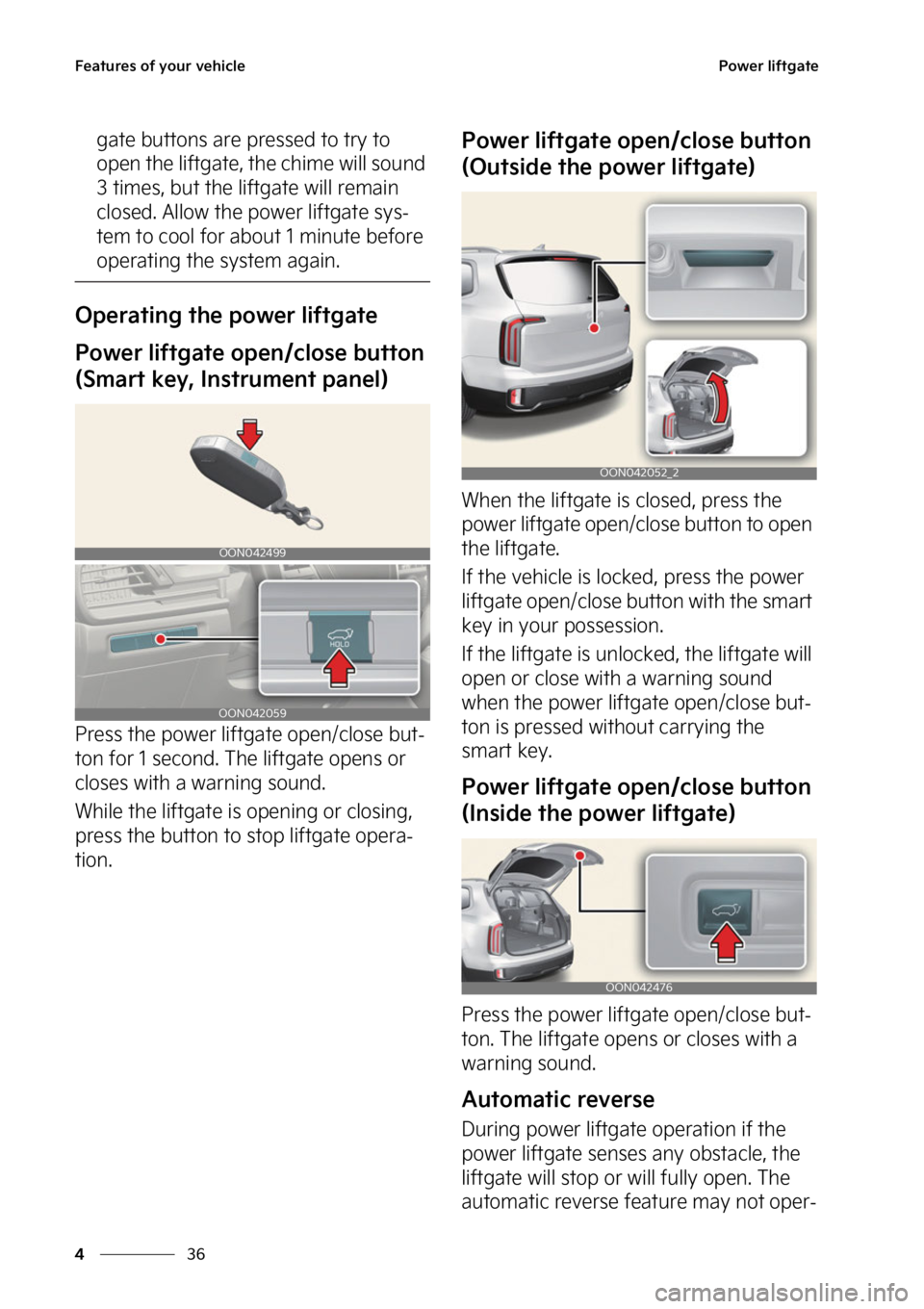 Features of your vehicle

Power liftgate

gate buttons are pressed to try to open the liftgate, the chime will sound 3 times, but the liftgate will remain closed. Allow the power liftgate system to cool for about 1 minute before operating the system again.

Operating the power liftgate

Power liftgate open/close button (Smart key, Instrument panel)

OON042499

HOLD

OON042059

Press the power liftgate open/close button for 1 second. The liftgate opens or closes with a warning sound.

While the liftgate is opening or closing, press the button to stop liftgate operation.

Power liftgate open/close button (Outside the power liftgate)

OON042052_2

When the liftgate is closed, press the power liftgate open/close button to open the liftgate.

If the vehicle is locked, press the power liftgate open/close button with the smart key in your possession.

If the liftgate is unlocked, the liftgate will open or close with a warning sound when the power liftgate open/close button is pressed without carrying the smart key.

Power liftgate open/close button (Inside the power liftgate)

OON042476

Press the power liftgate open/close button. The liftgate opens or closes with a warning sound.

Automatic reverse

During power liftgate operation if the power liftgate senses any obstacle, the liftgate will stop or will fully open. The automatic reverse feature may not oper-

4 36

carmanualsonline.info