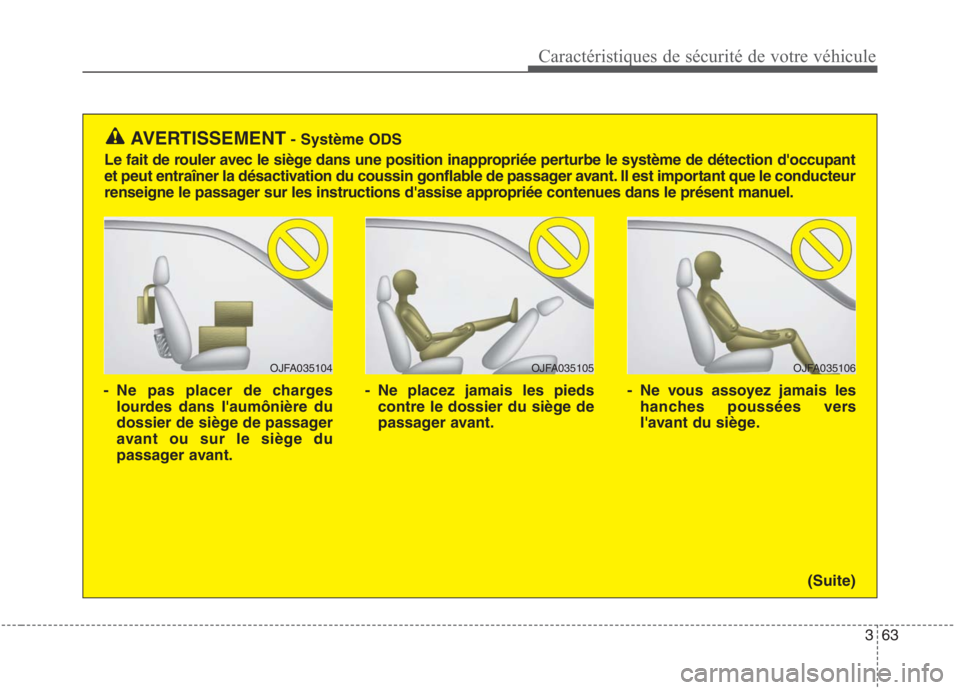 Caractéristiques de sécurité de votre véhicule

AVERTISSEMENT - Système ODS

Le fait de rouler avec le siège dans une position inappropriée perturbe le système de détection d'occupant et peut entraîner la désactivation du coussin gonflable de passager avant. Il est important que le conducteur renseigne le passager sur les instructions d'assise appropriée contenues dans le présent manuel.

OJFA035104

- Ne pas placer de charges lourdes dans l'aumônière du dossier de siège de passager avant ou sur le siège du passager avant.

OJFA035105

- Ne placez jamais les pieds contre le dossier du siège de passager avant.

OJFA035106

- Ne vous assoyez jamais les hanches poussées vers l'avant du siège.

(Suite)

3 63

carmanualsonline.info