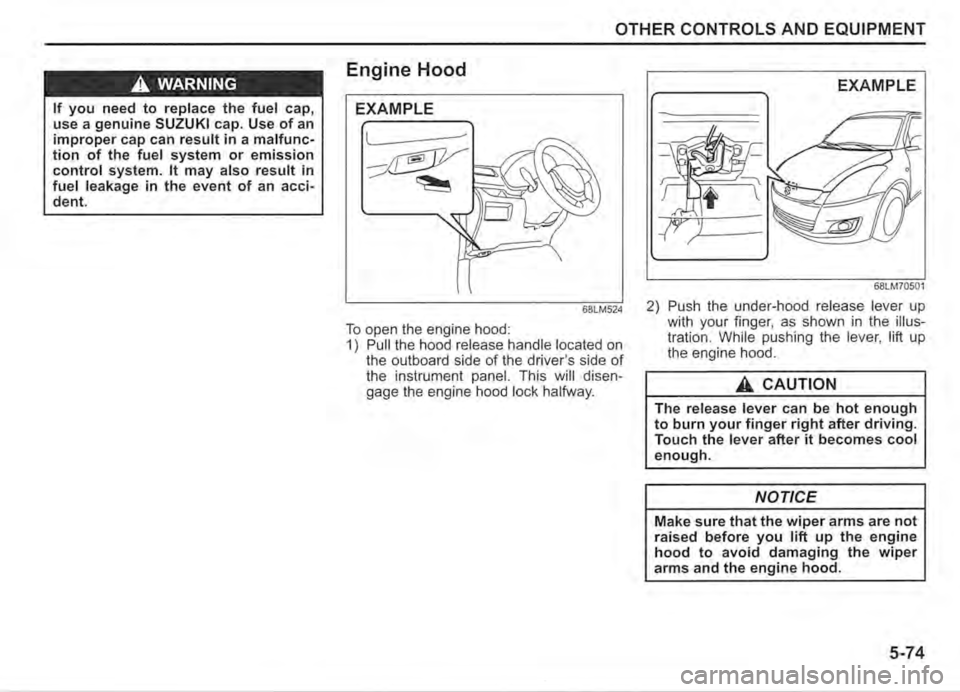 OTHER CONTROLS AND EQUIPMENT

WARNING

If you need to replace the fuel cap, use a genuine SUZUKI cap. Use of an improper cap can result in a malfunction of the fuel system or emission control system. It may also result in fuel leakage in the event of an accident.

Engine Hood

EXAMPLE

68LM524

To open the engine hood:
1) Pull the hood release handle located on the outboard side of the driver's side of the instrument panel. This will disengage the engine hood lock halfway.

EXAMPLE

68LM70501

2) Push the under-hood release lever up with your finger, as shown in the illustration. While pushing the lever, lift up the engine hood.

CAUTION

The release lever can be hot enough to burn your finger right after driving. Touch the lever after it becomes cool enough.

NOTICE

Make sure that the wiper arms are not raised before you lift up the engine hood to avoid damaging the wiper arms and the engine hood.

5-74

carmanualsonline.info