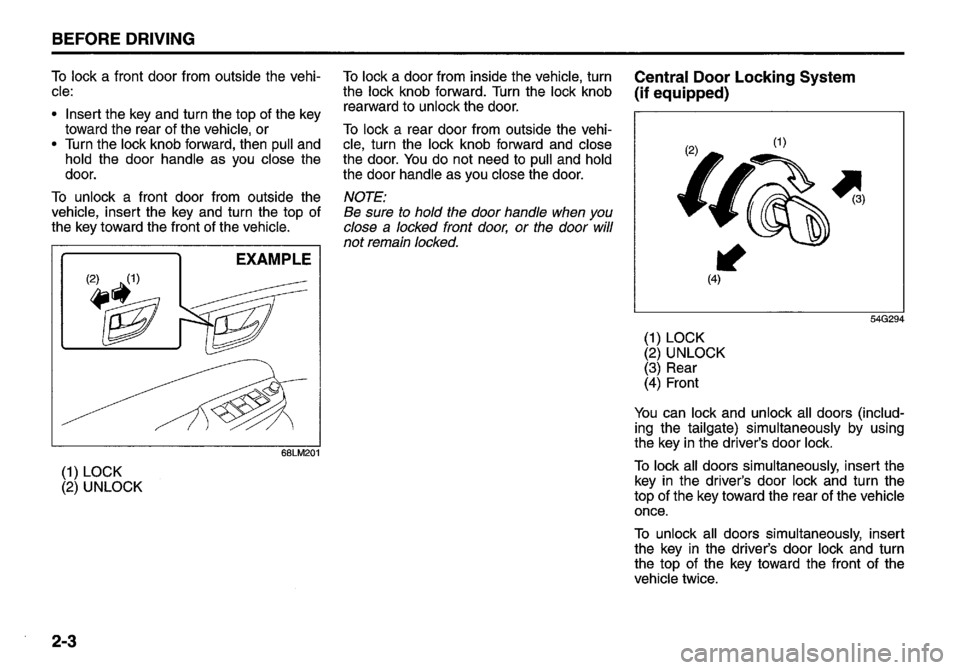 BEFORE DRIVING

To lock a front door from outside the vehicle:

• Insert the key and turn the top of the key toward the rear of the vehicle, or
• Turn the lock knob forward, then pull and hold the door handle as you close the door.

To unlock a front door from outside the vehicle, insert the key and turn the top of the key toward the front of the vehicle.

EXAMPLE

(2) (1)

68LM201

(1) LOCK
(2) UNLOCK

To lock a door from inside the vehicle, turn the lock knob forward. Turn the lock knob rearward to unlock the door.

To lock a rear door from outside the vehicle, turn the lock knob forward and close the door. You do not need to pull and hold the door handle as you close the door.

NOTE:
Be sure to hold the door handle when you close a locked front door, or the door will not remain locked.

Central Door Locking System (if equipped)

(2) (1) (3) (4)

54G294

(1) LOCK
(2) UNLOCK
(3) Rear
(4) Front

You can lock and unlock all doors (including the tailgate) simultaneously by using the key in the driver's door lock.

To lock all doors simultaneously, insert the key in the driver's door lock and turn the top of the key toward the rear of the vehicle once.

To unlock all doors simultaneously, insert the key in the driver's door lock and turn the top of the key toward the front of the vehicle twice.

2-3

carmanualsonline.info