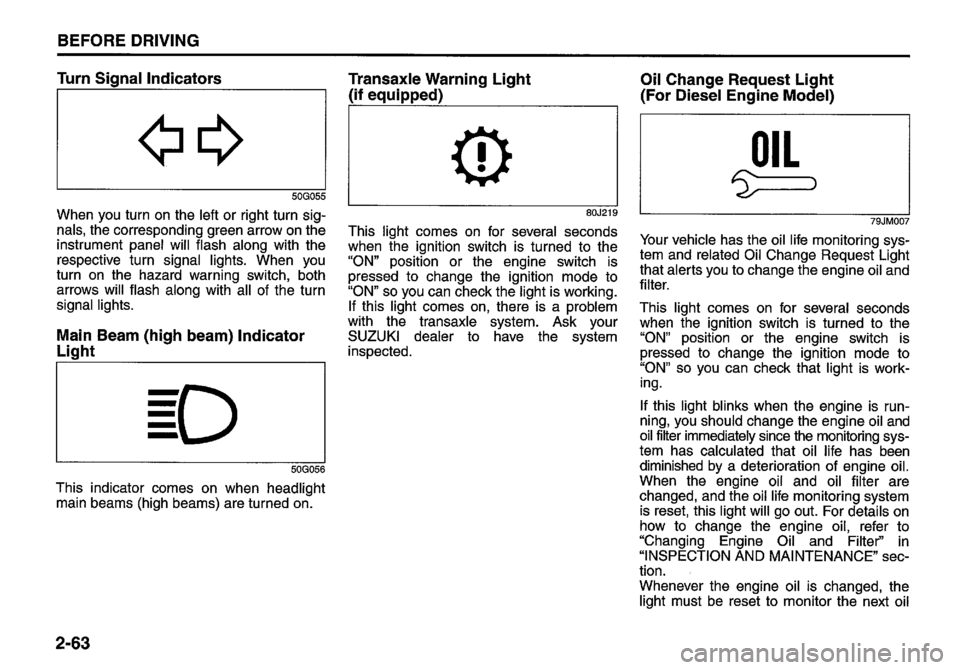 BEFORE DRIVING

Turn Signal Indicators

50G055

When you turn on the left or right turn signals, the corresponding green arrow on the instrument panel will flash along with the respective turn signal lights. When you turn on the hazard warning switch, both arrows will flash along with all of the turn signal lights.

Main Beam (high beam) Indicator Light

50G056

This indicator comes on when headlight main beams (high beams) are turned on.

Transaxle Warning Light (if equipped)

80J219

This light comes on for several seconds when the ignition switch is turned to the "ON" position or the engine switch is pressed to change the ignition mode to "ON" so you can check the light is working. If this light comes on, there is a problem with the transaxle system. Ask your SUZUKI dealer to have the system inspected.

Oil Change Request Light (For Diesel Engine Model)

OIL

79JM007

Your vehicle has the oil life monitoring system and related Oil Change Request Light that alerts you to change the engine oil and filter.

This light comes on for several seconds when the ignition switch is turned to the "ON" position or the engine switch is pressed to change the ignition mode to "ON" so you can check that light is working.

If this light blinks when the engine is running, you should change the engine oil and oil filter immediately since the monitoring system has calculated that oil life has been diminished by a deterioration of engine oil. When the engine oil and oil filter are changed, and the oil life monitoring system is reset, this light will go out. For details on how to change the engine oil, refer to "Changing Engine Oil and Filter" in "INSPECTION AND MAINTENANCE" section.
Whenever the engine oil is changed, the light must be reset to monitor the next oil

2-63

carmanualsonline.info